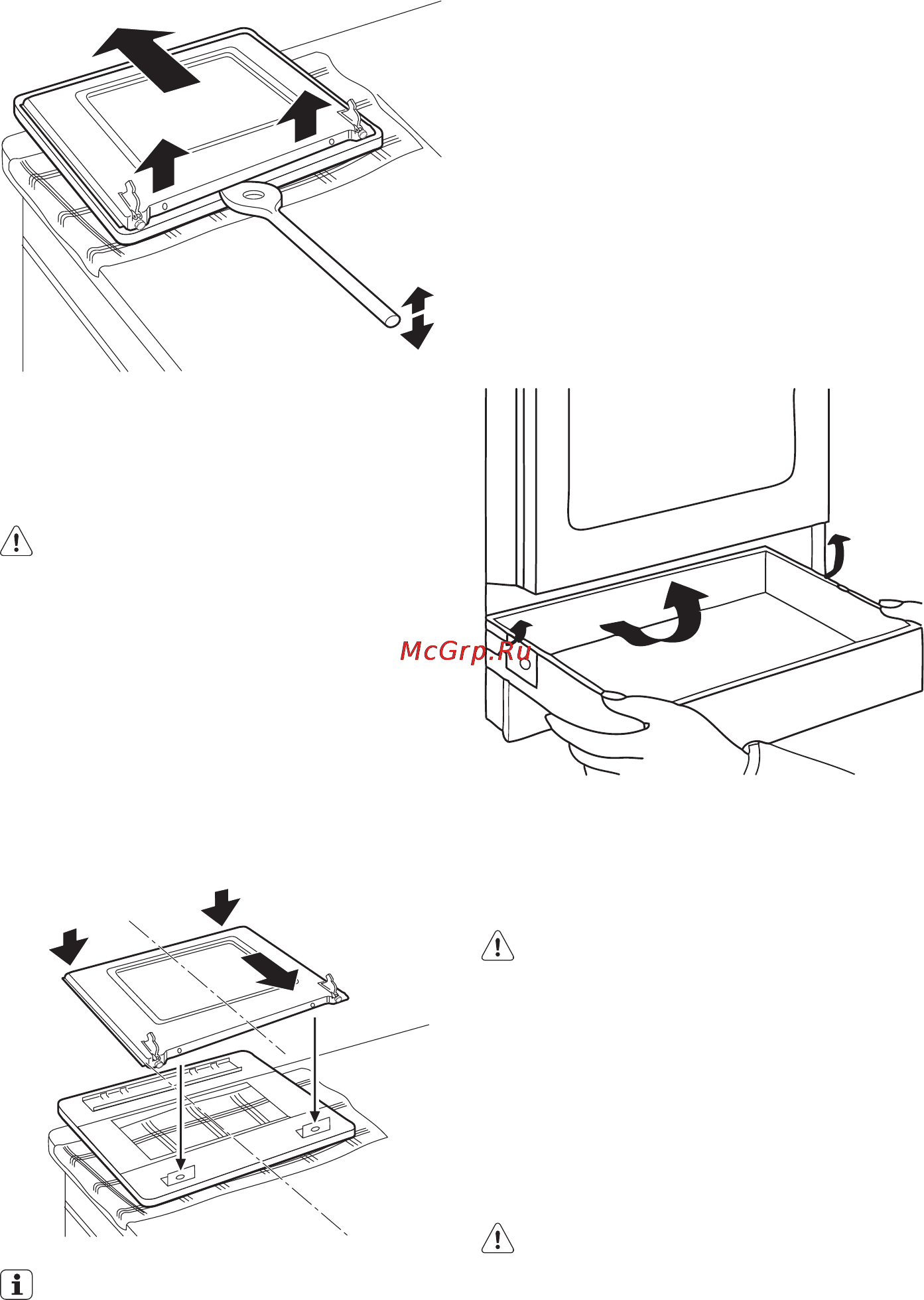 McGrp.Ru