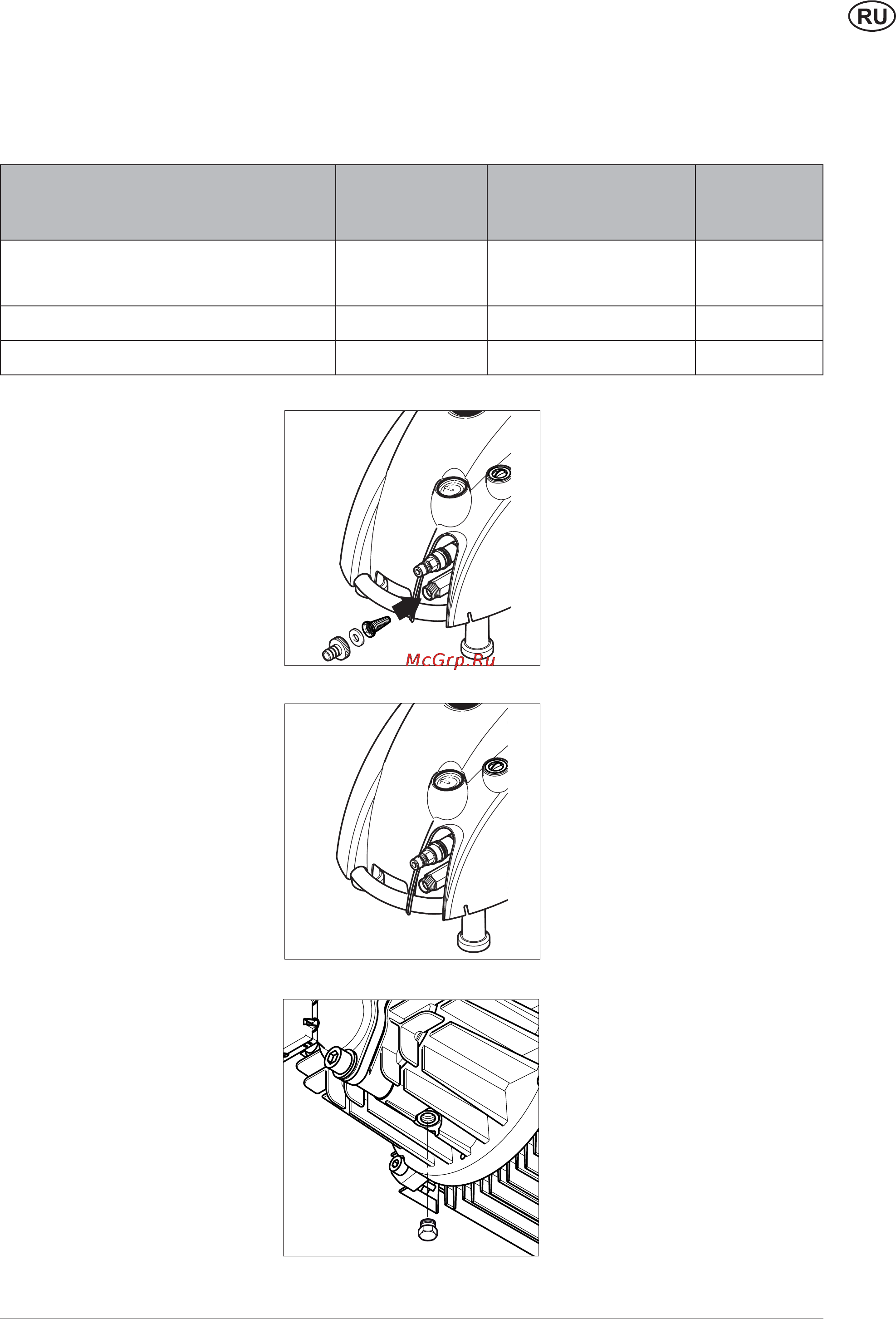 RU

McGrp.Ru