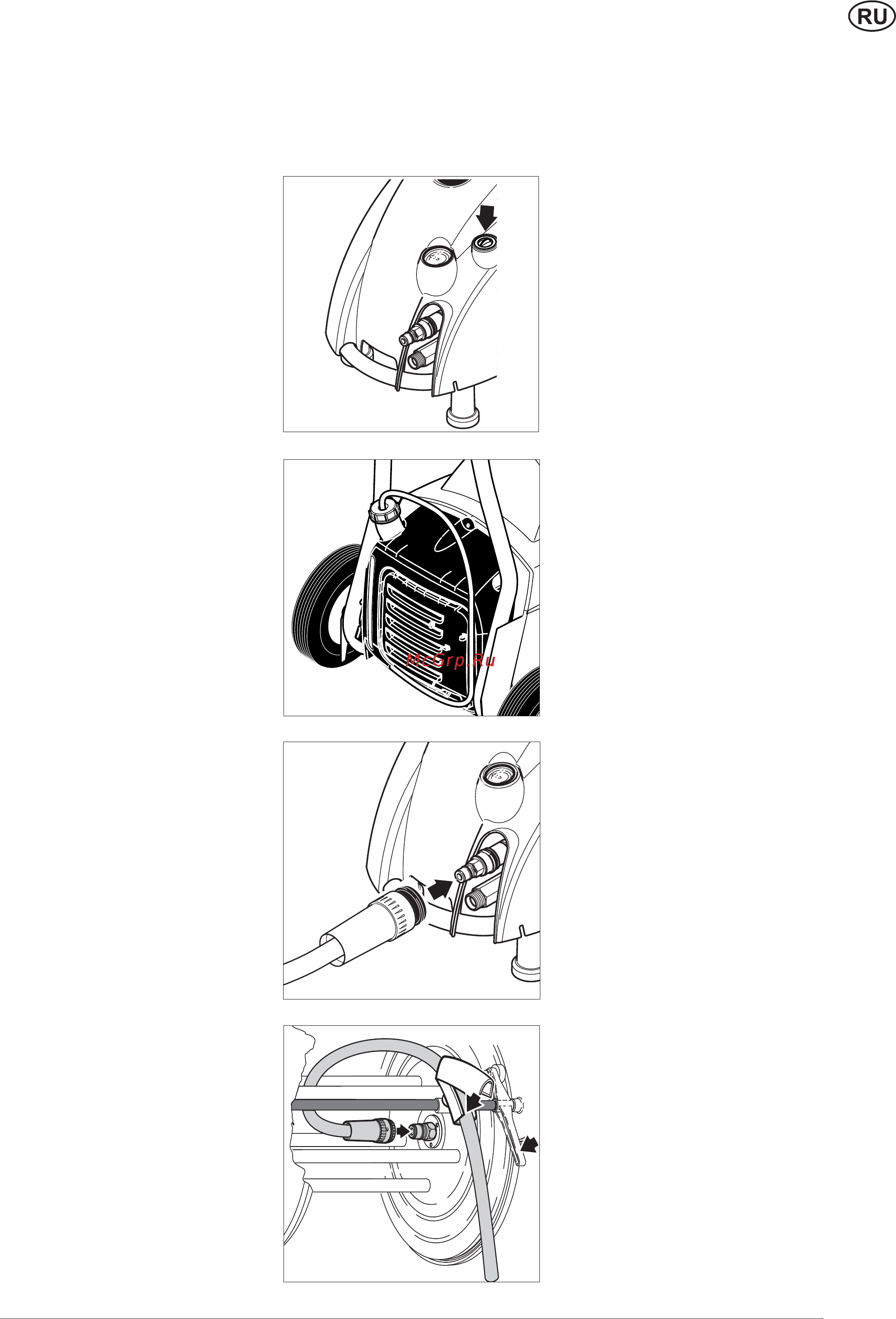 RU

McGrp.Ru