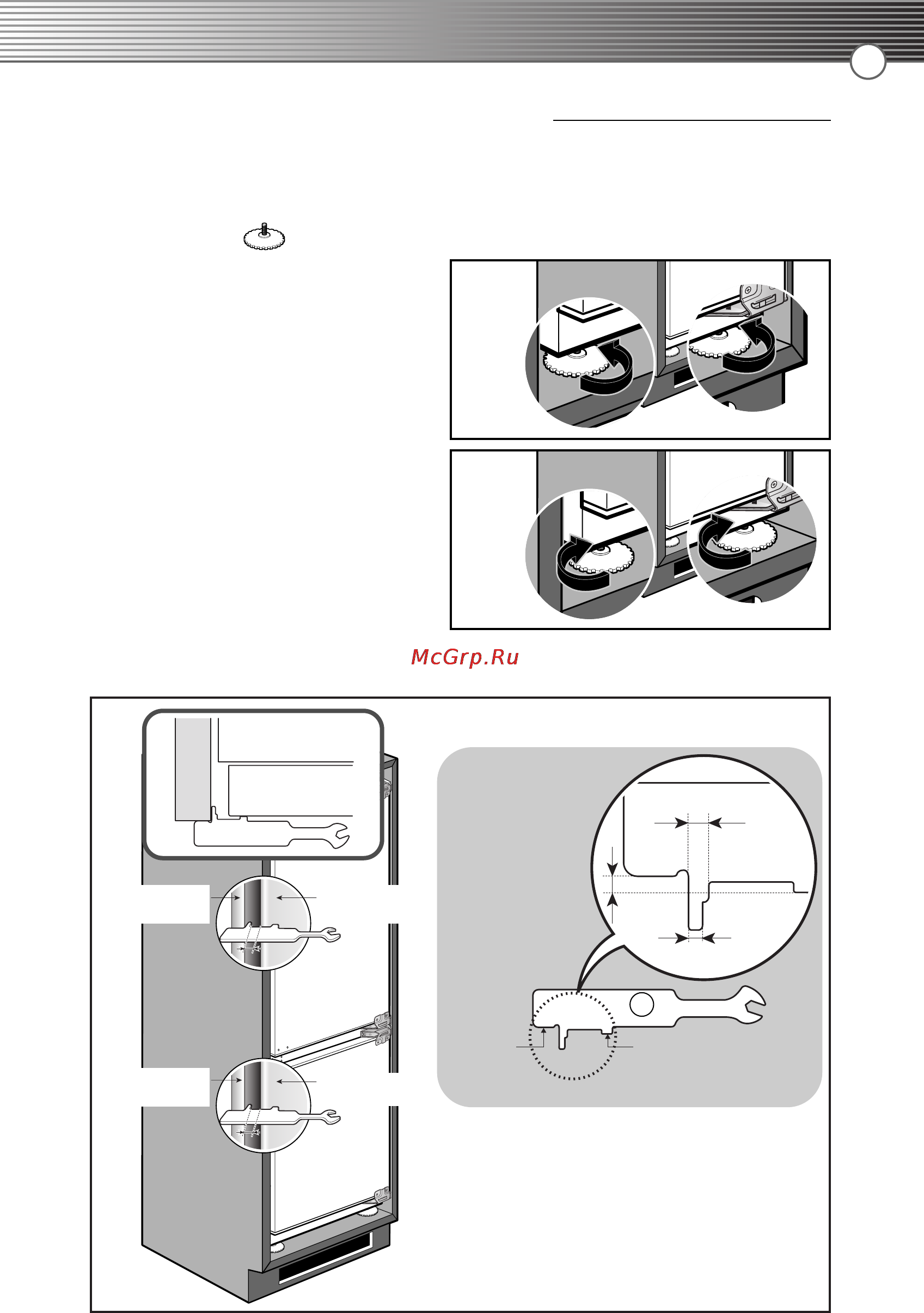 McGrp.Ru