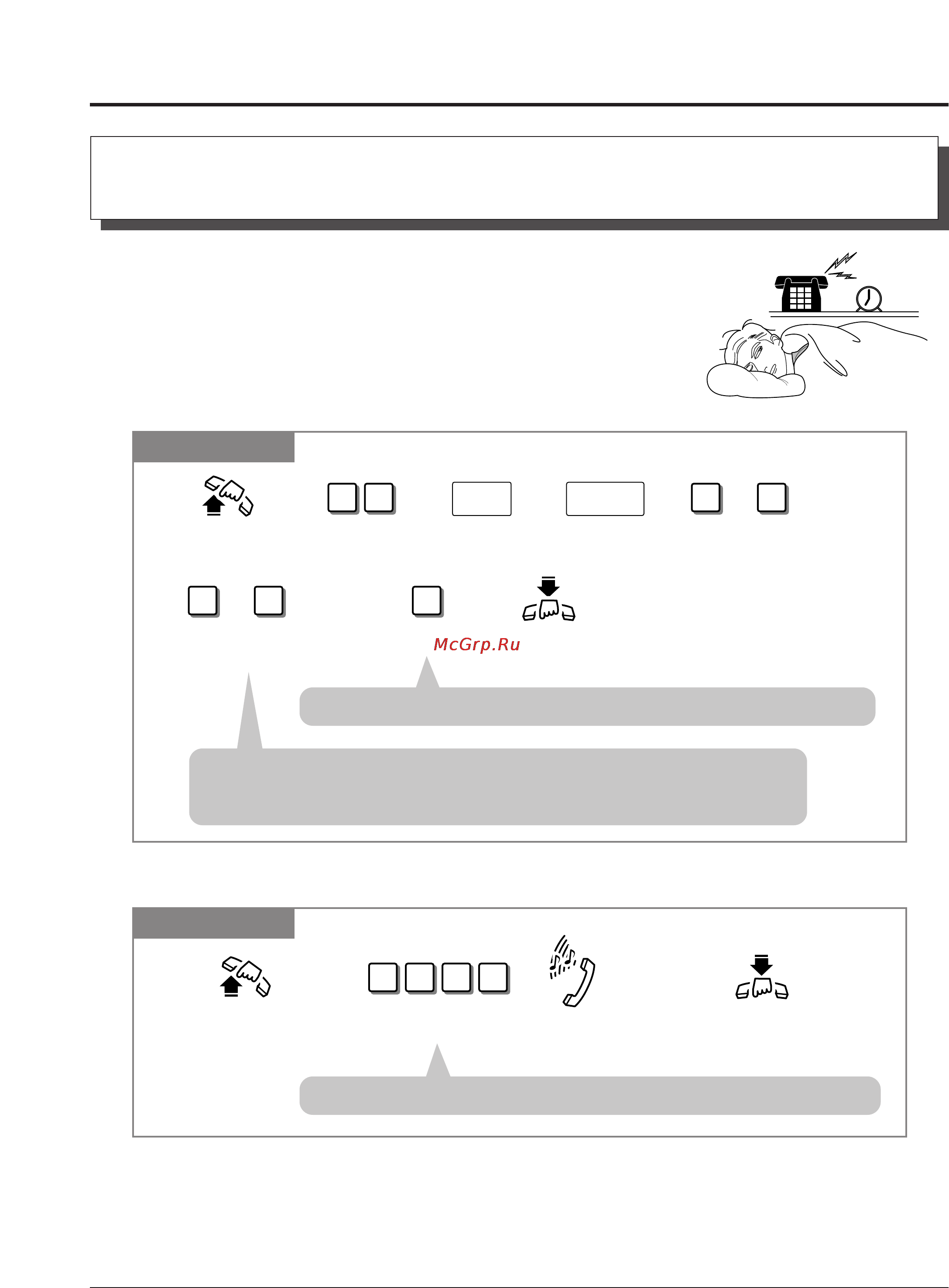 McGrp.Ru