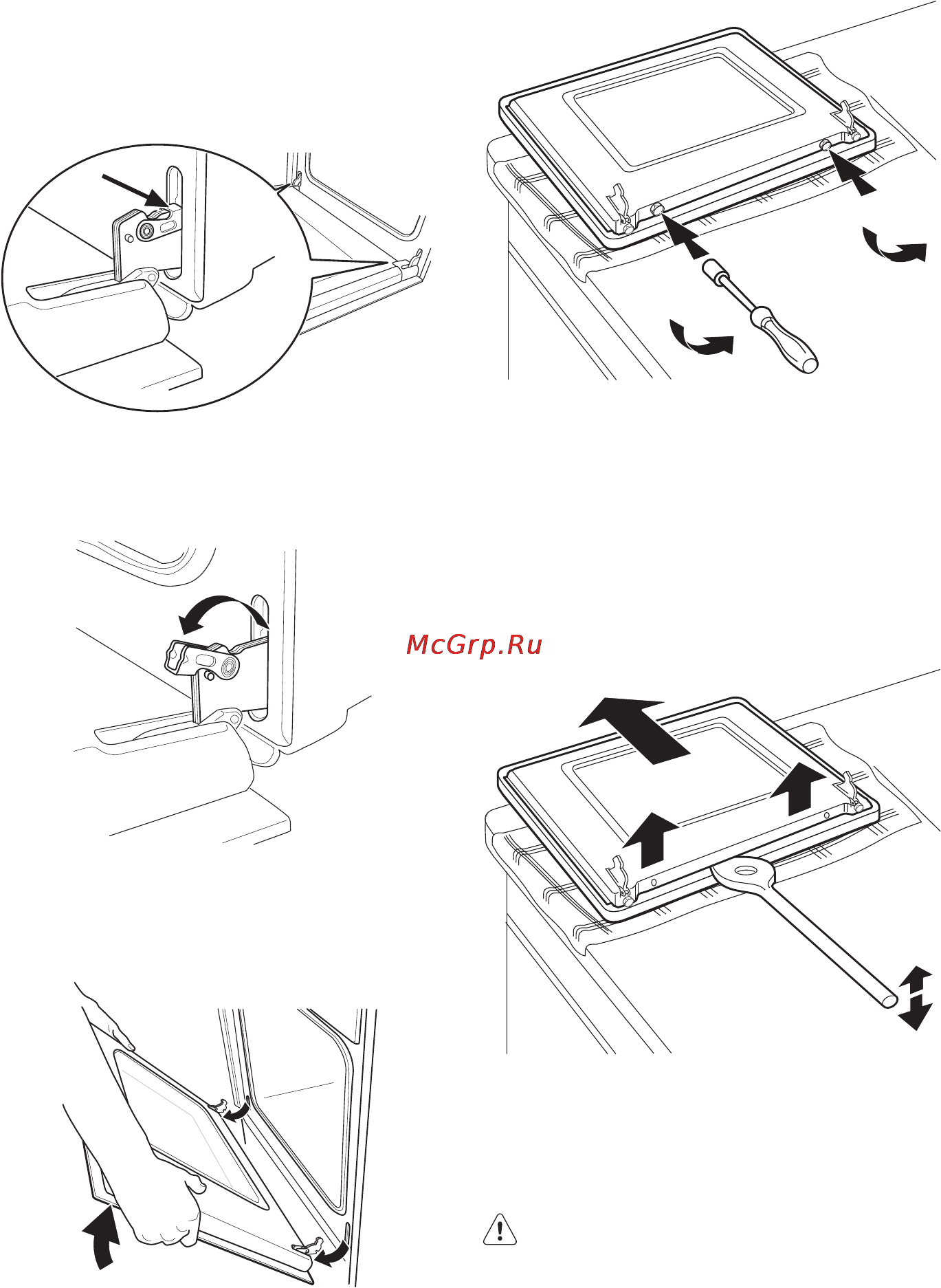 McGrp.Ru