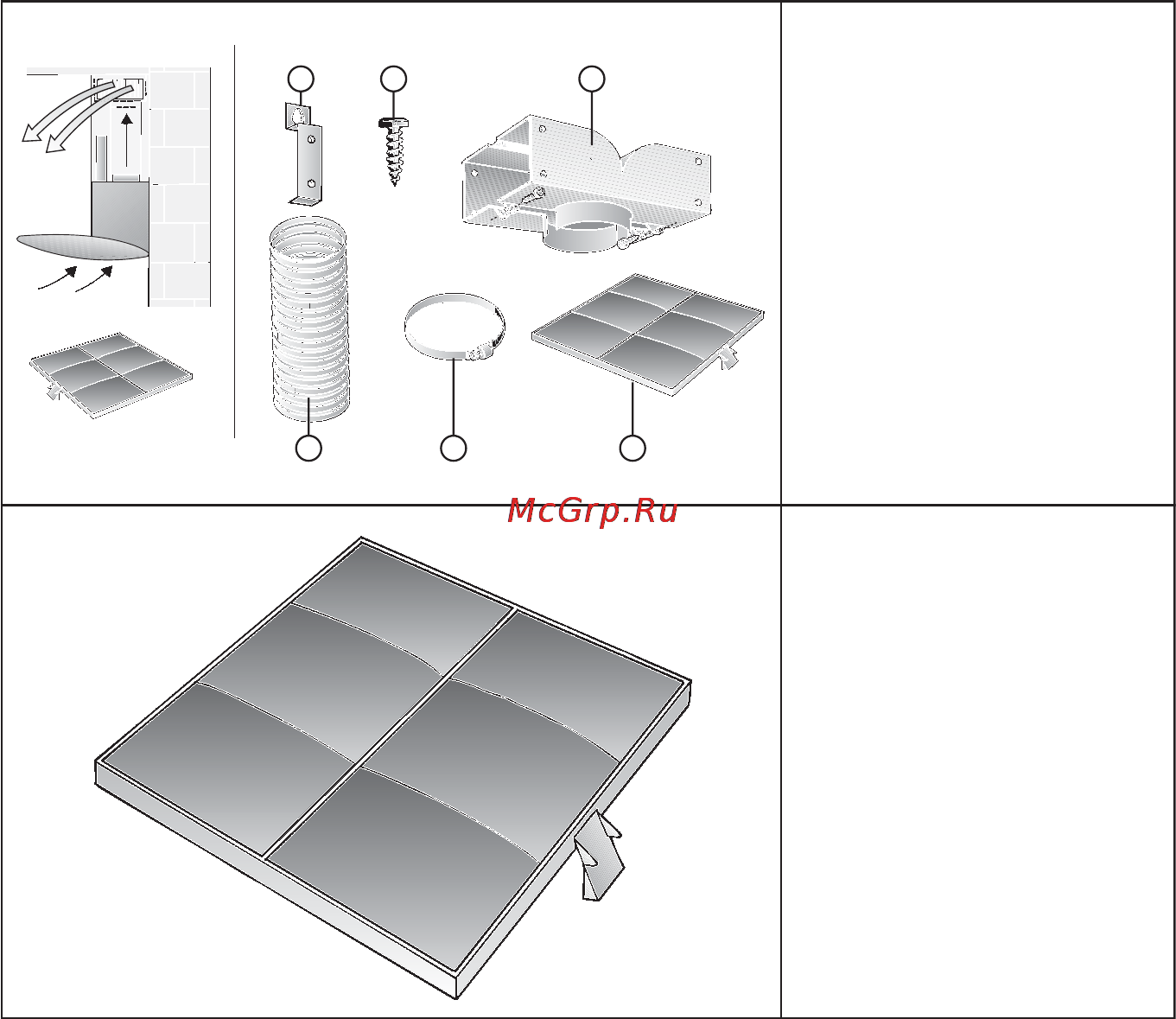 McGrp.Ru