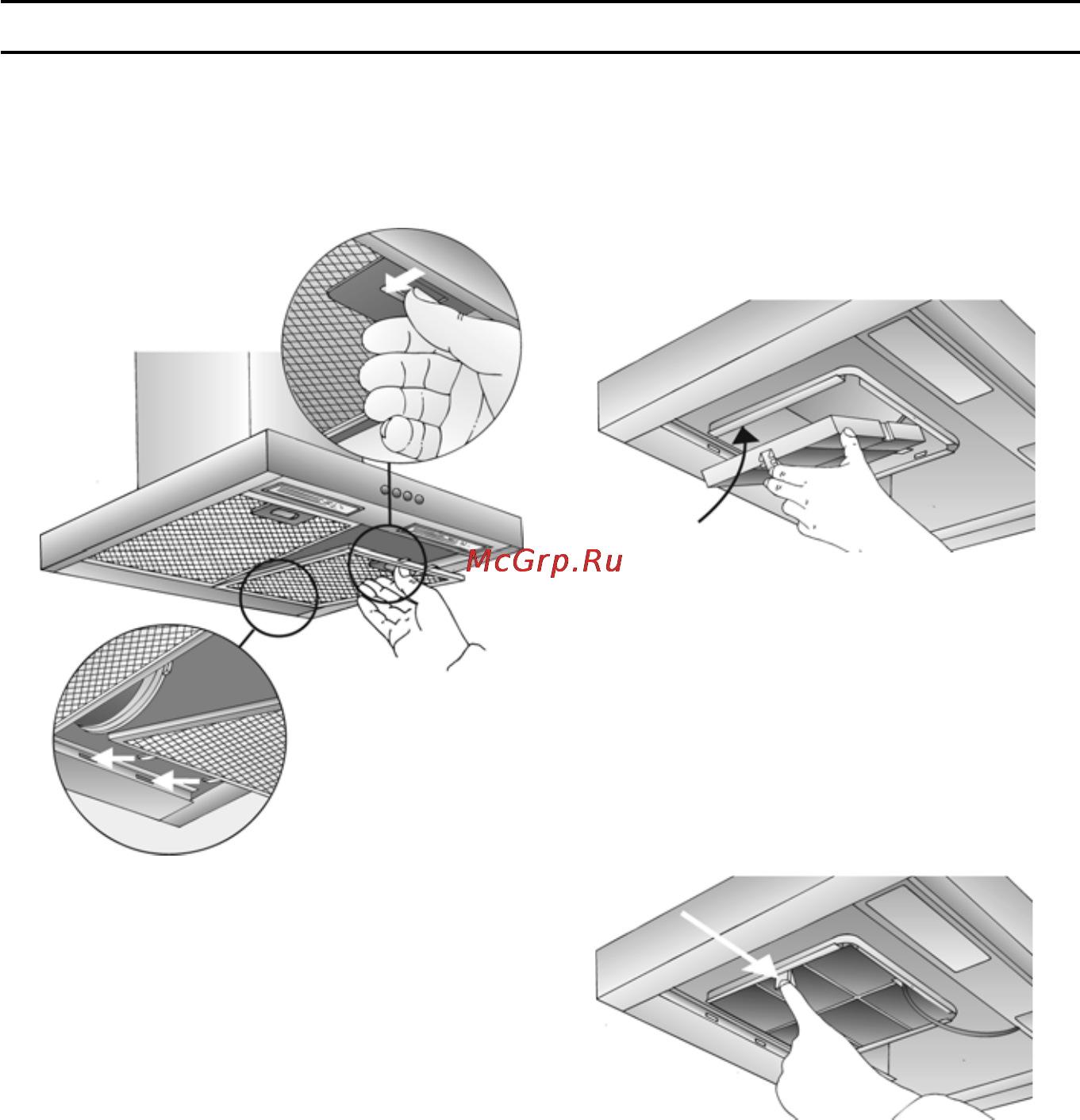 McGrp.Ru