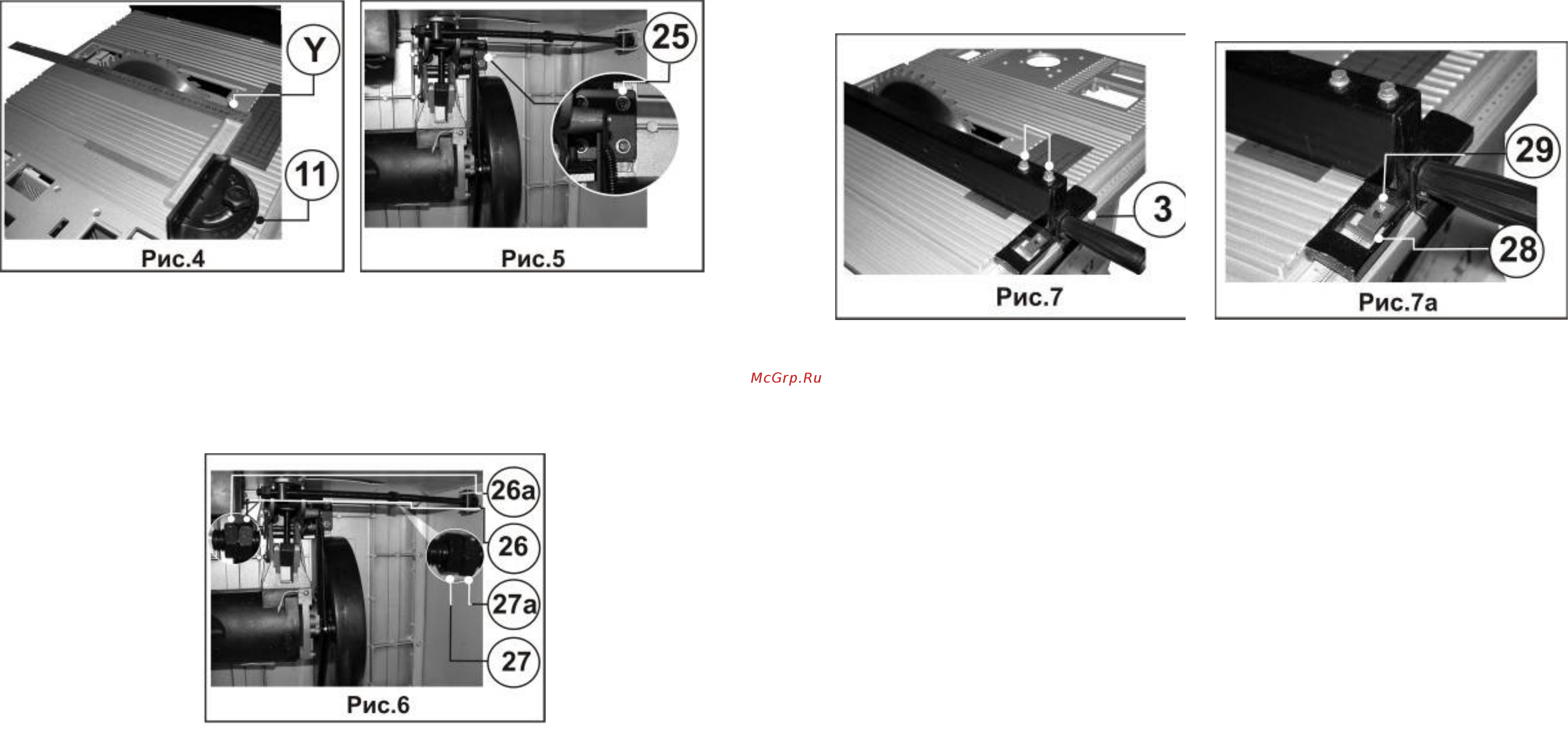 Y

11

Рис.4

25

Рис.5

3

Рис.7

29

28

Рис.7а

McGrp.Ru

26а

26

27а

27

Рис.6