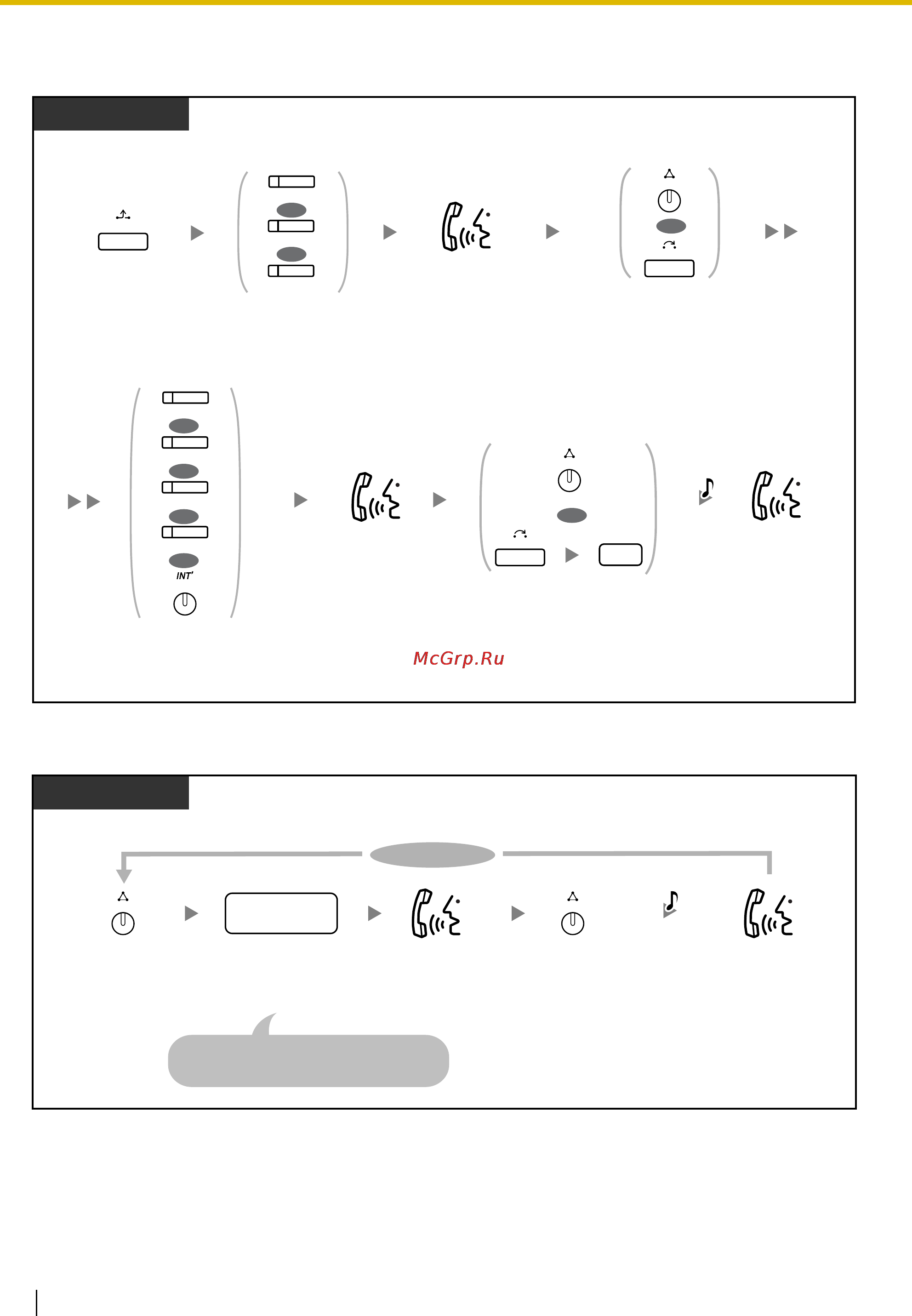 INT'

McGrp.Ru