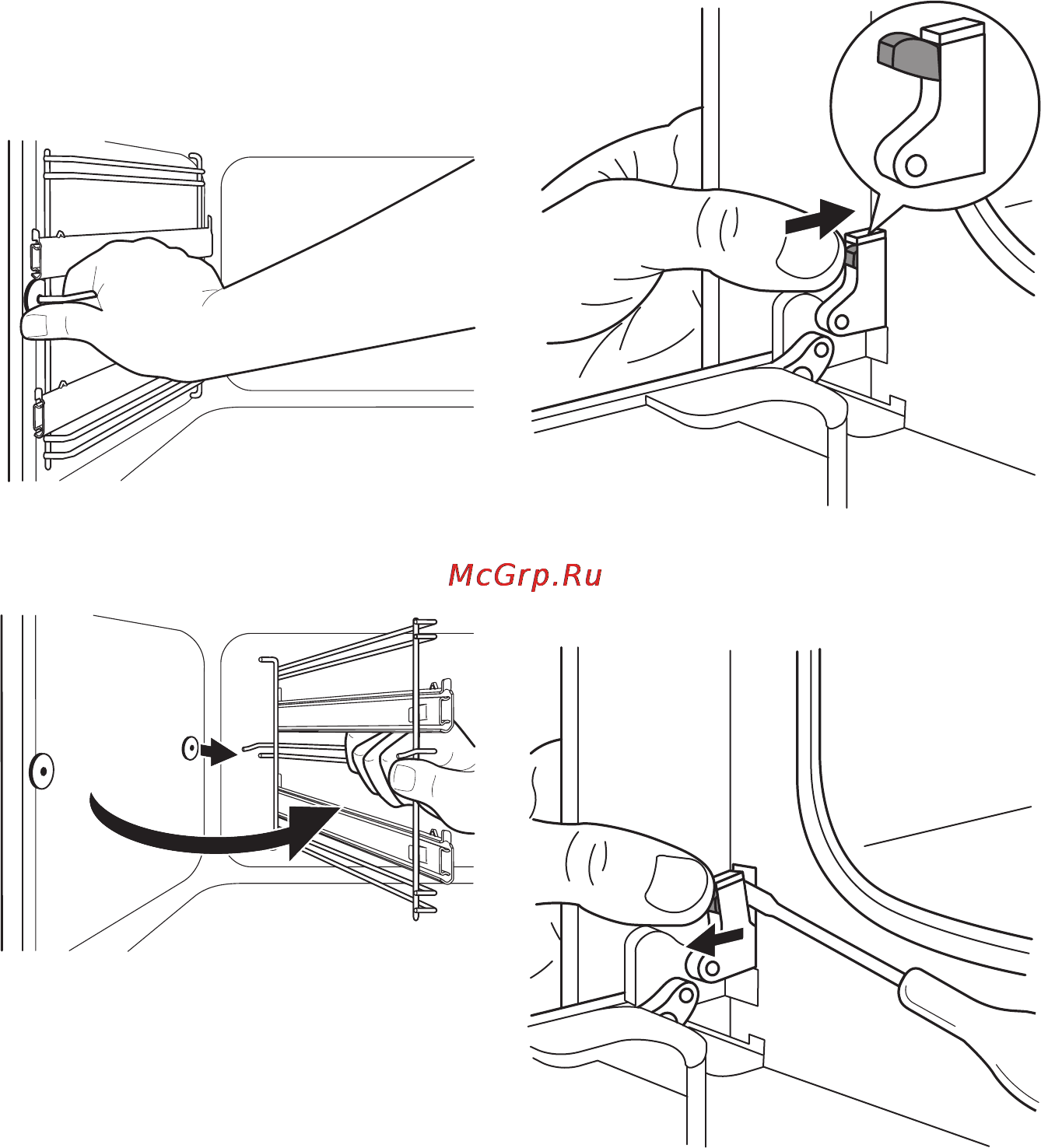 McGrp.Ru