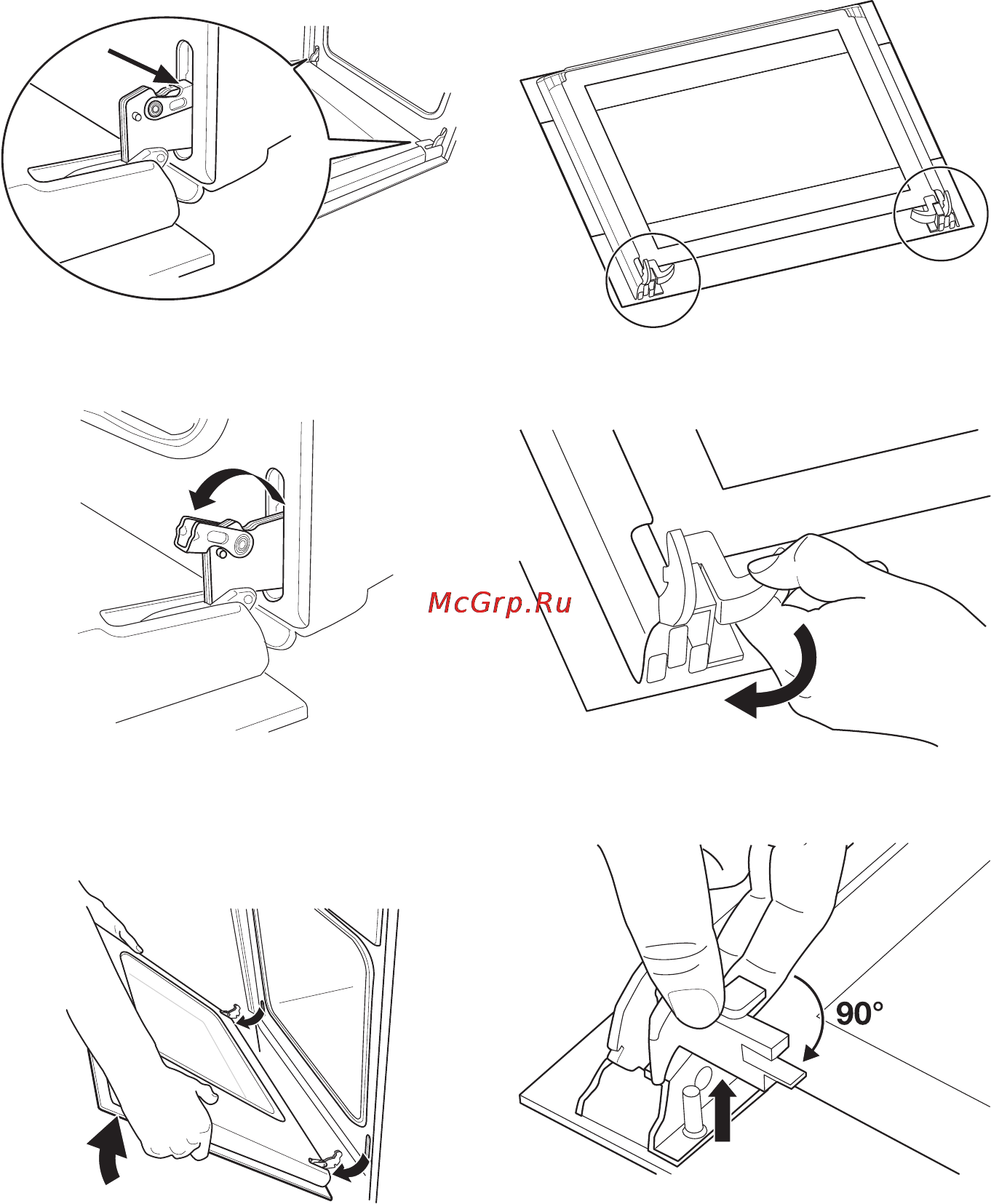 McGrp.Ru

90°