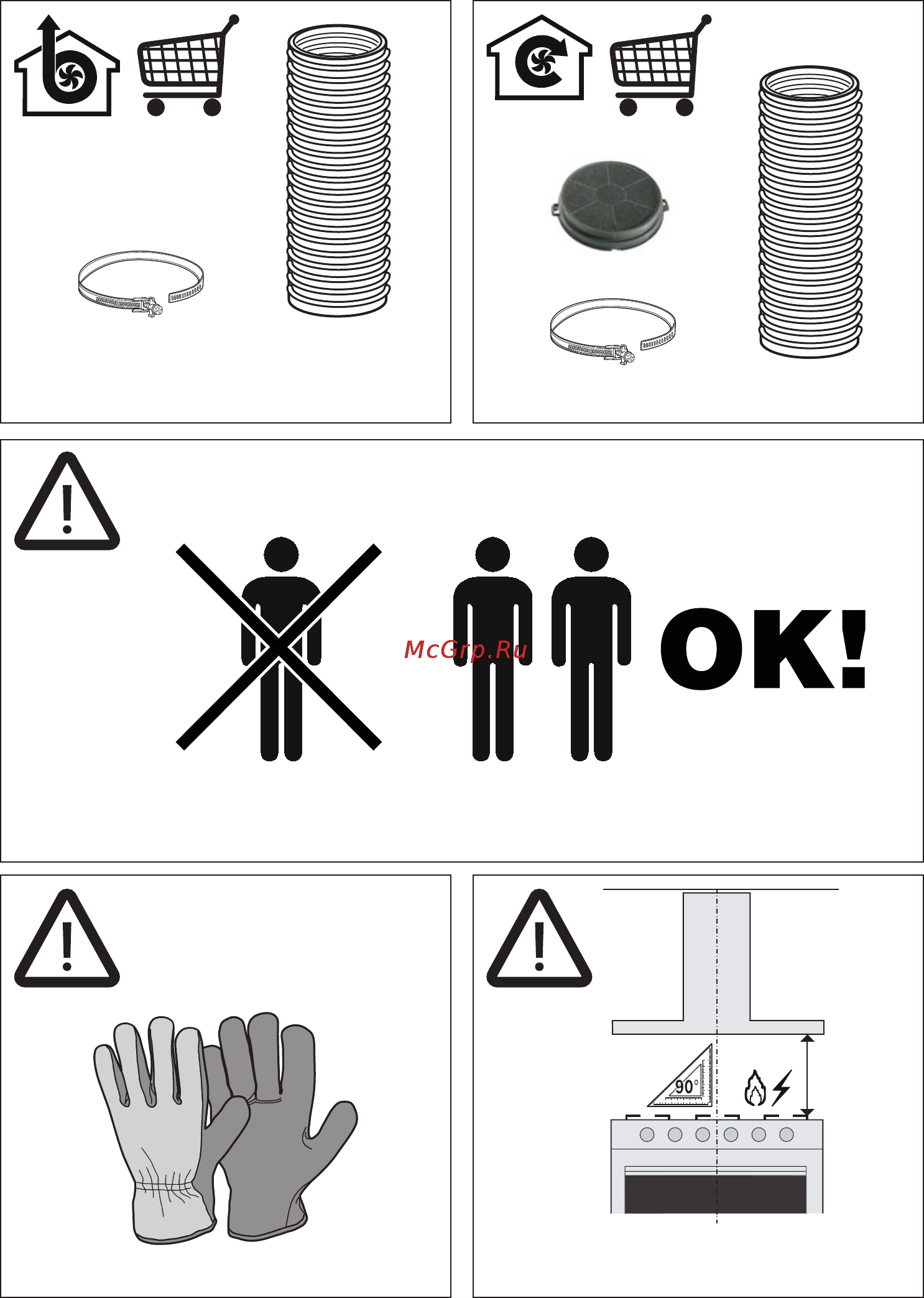 McGrp.Ru

OK!

90°