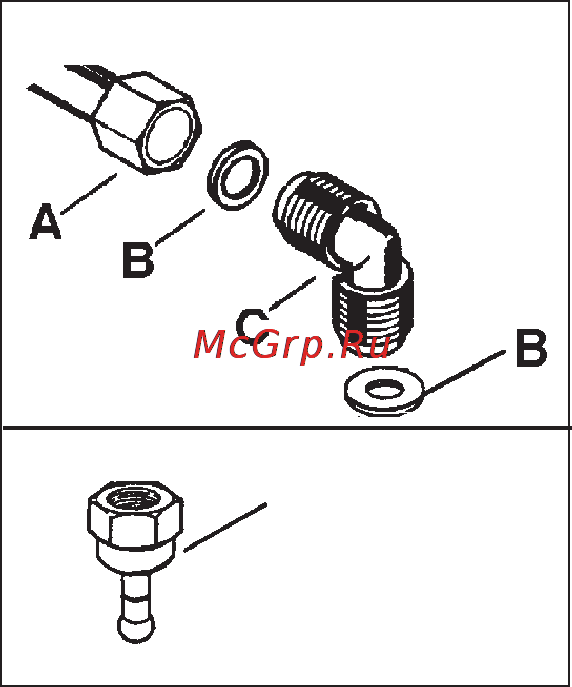 A
B
C
McGrp.Ru
B