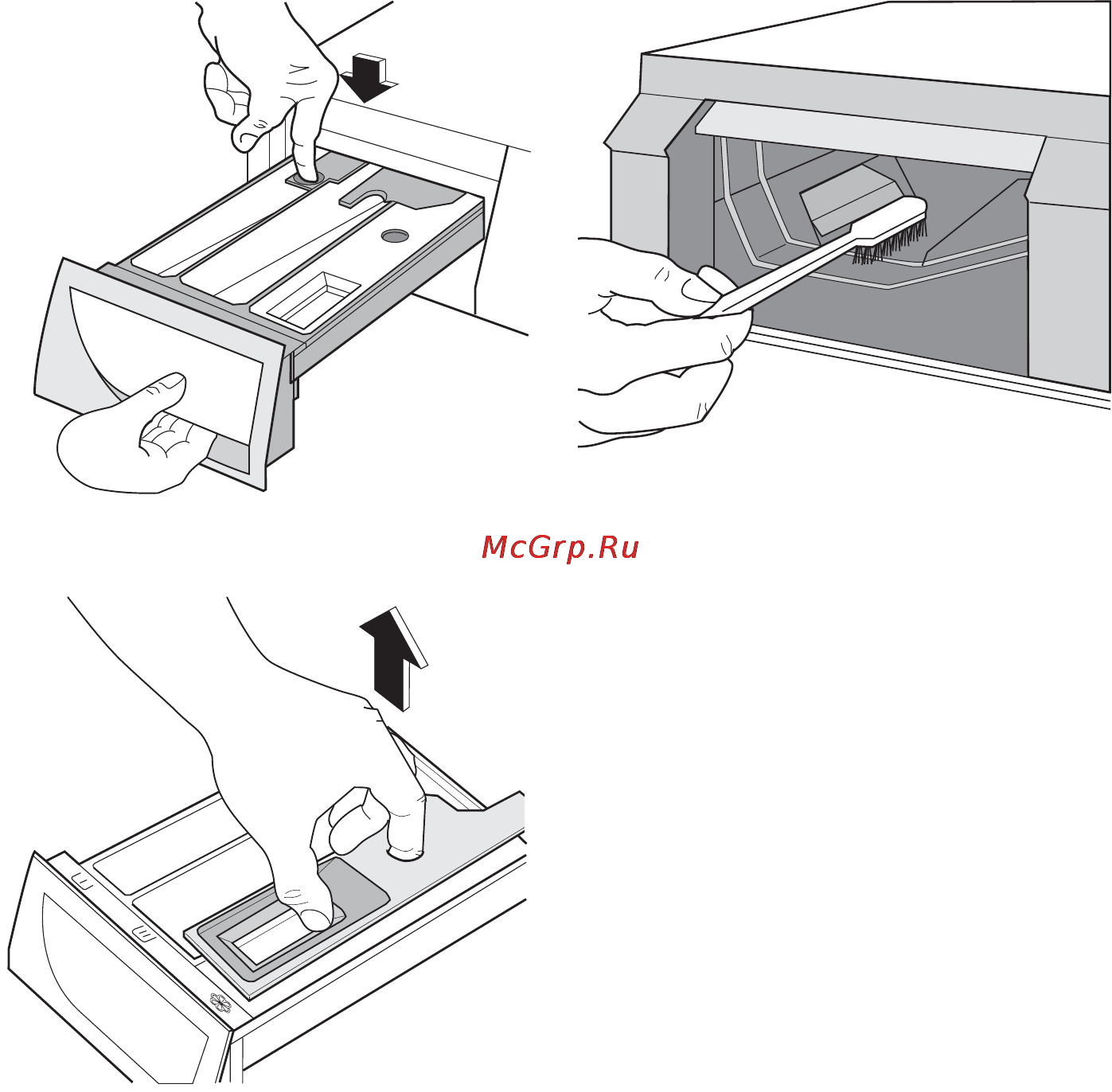 McGrp.Ru