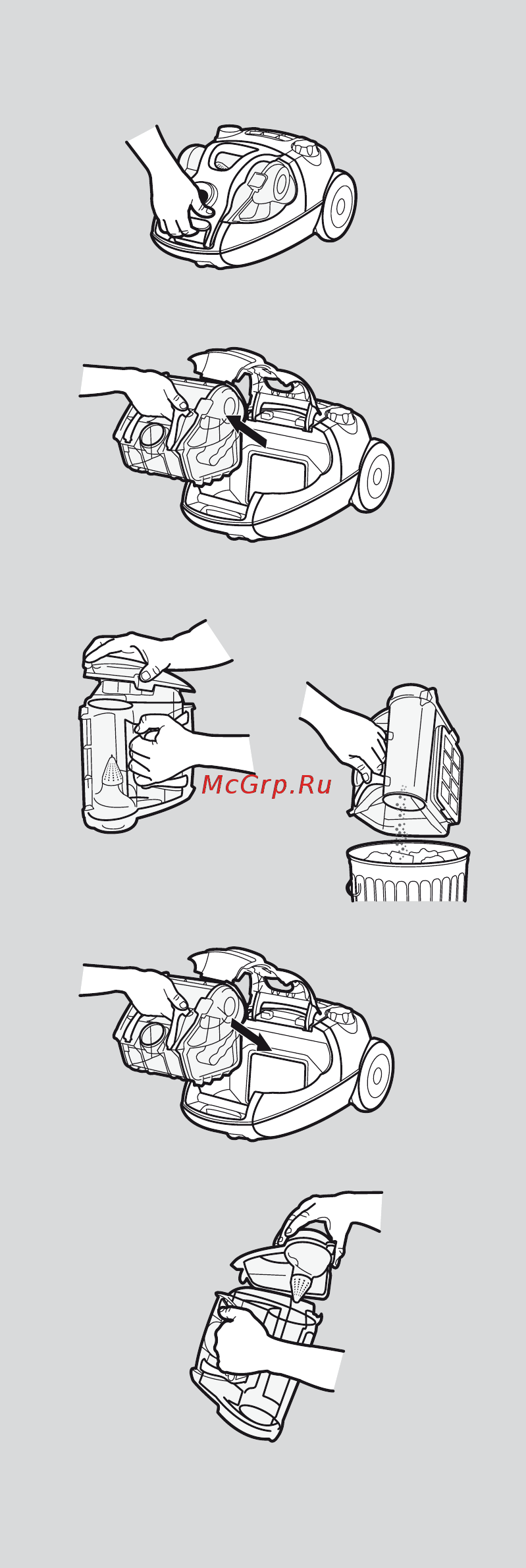 McGrp.Ru