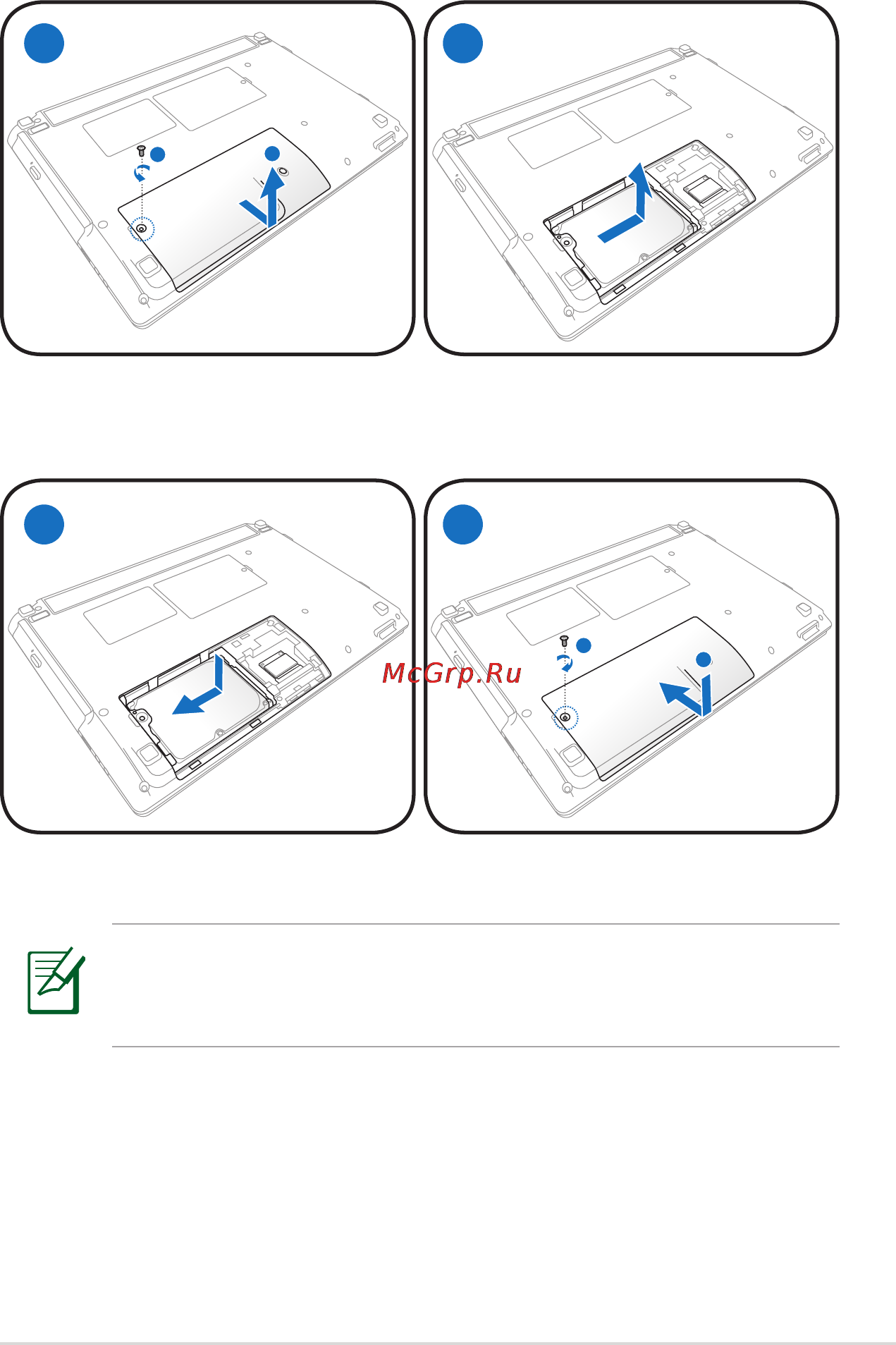 McGrp.Ru