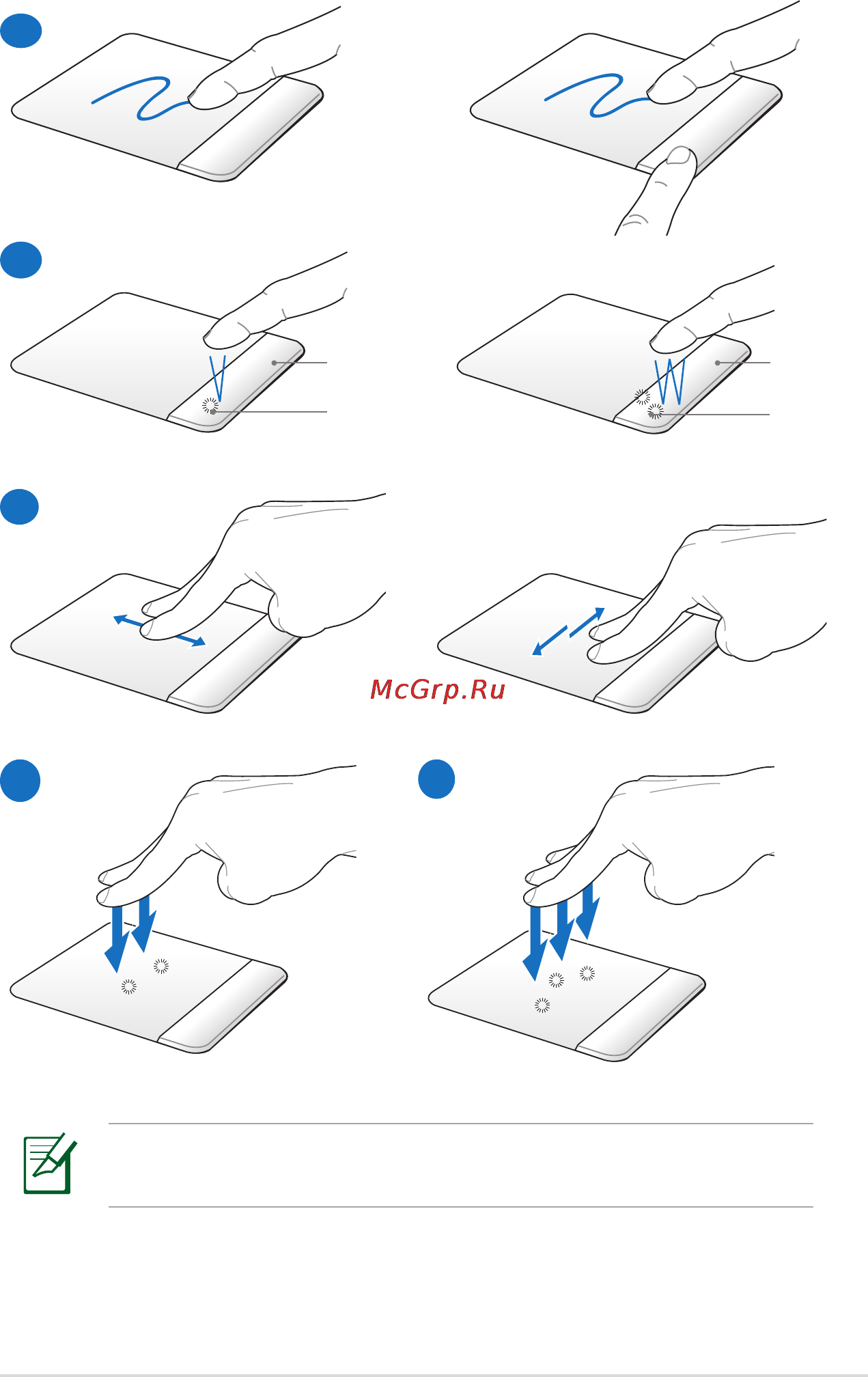 McGrp.Ru