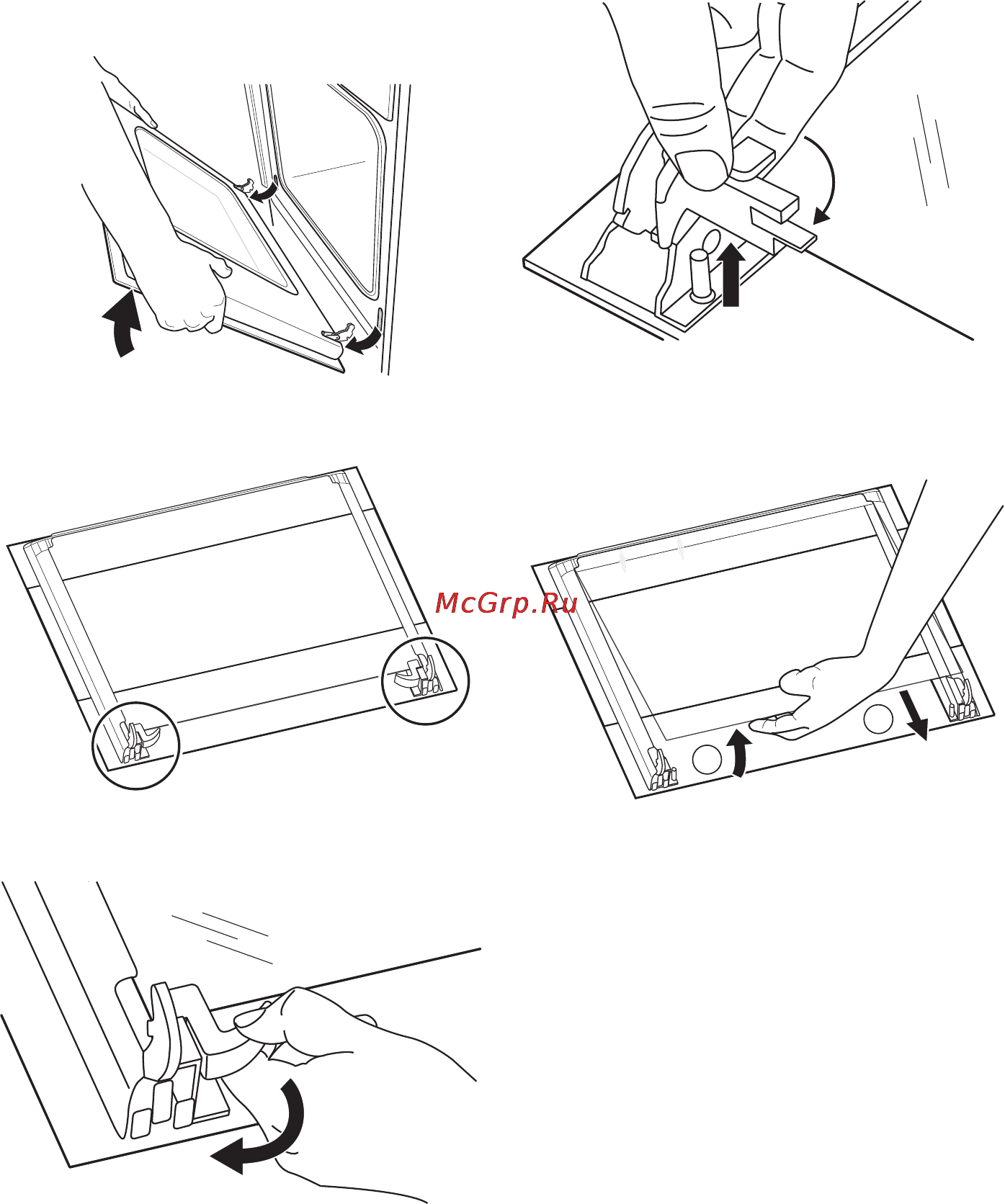 McGrp.Ru