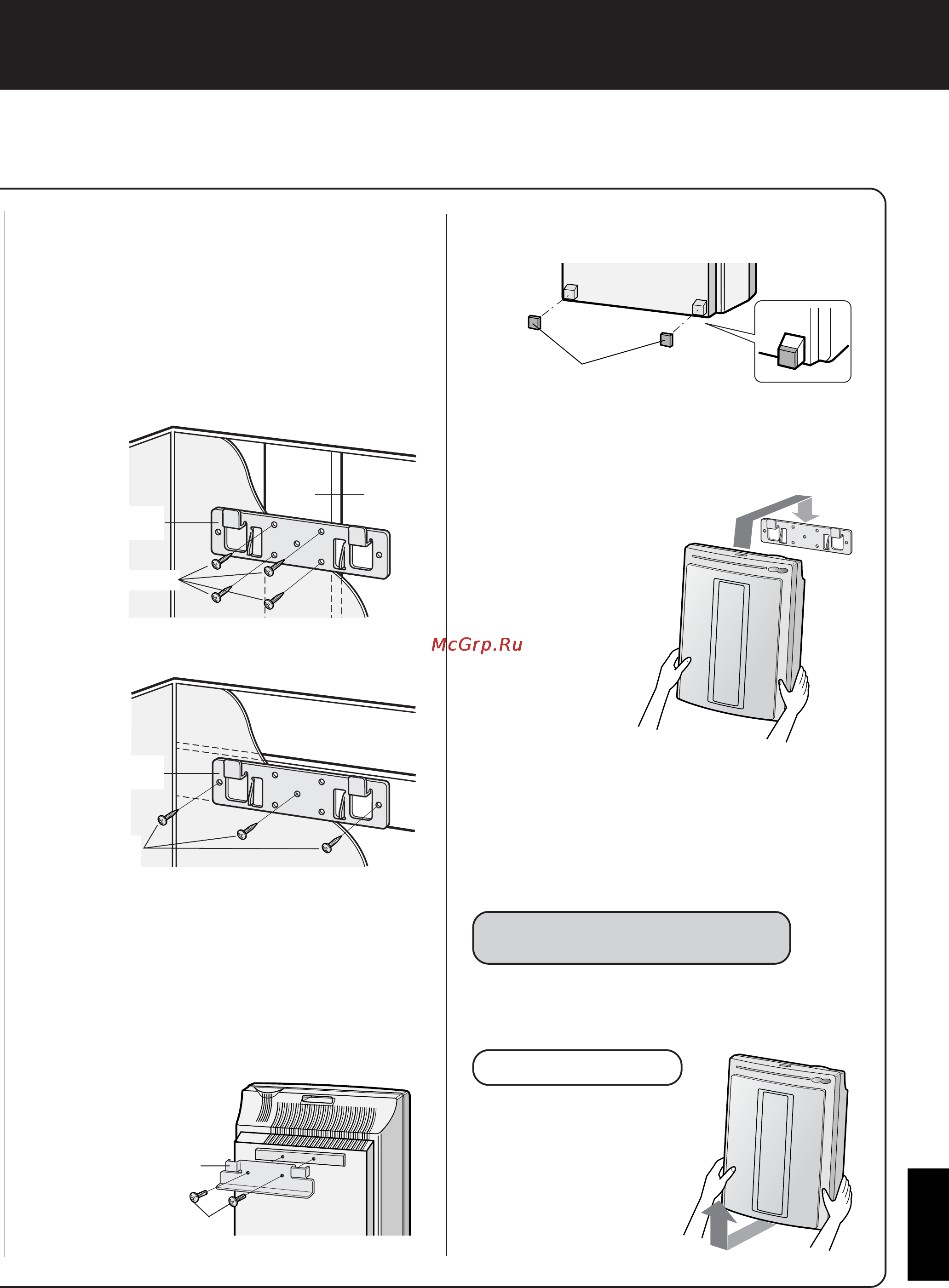 McGrp.Ru