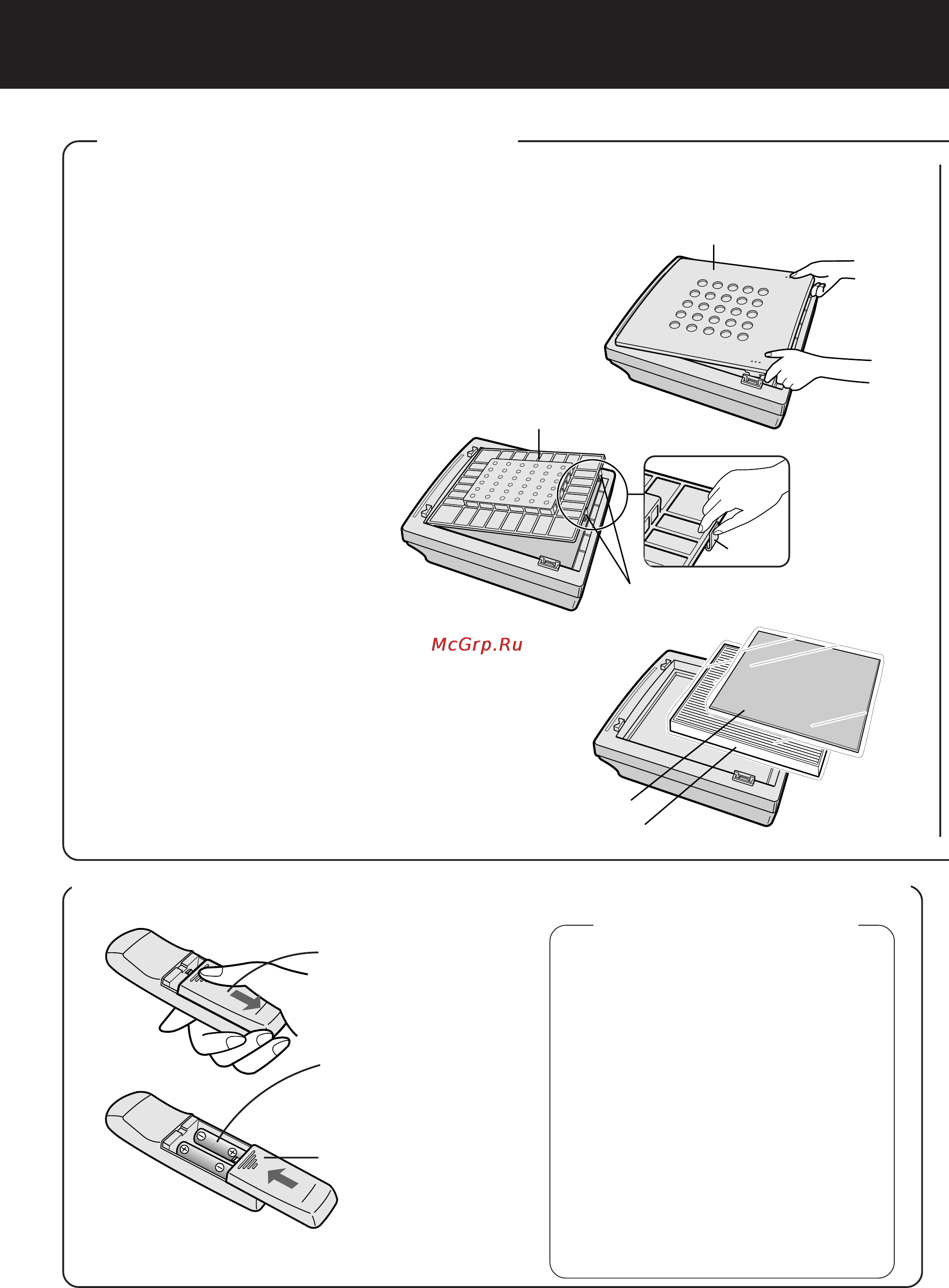 McGrp.Ru