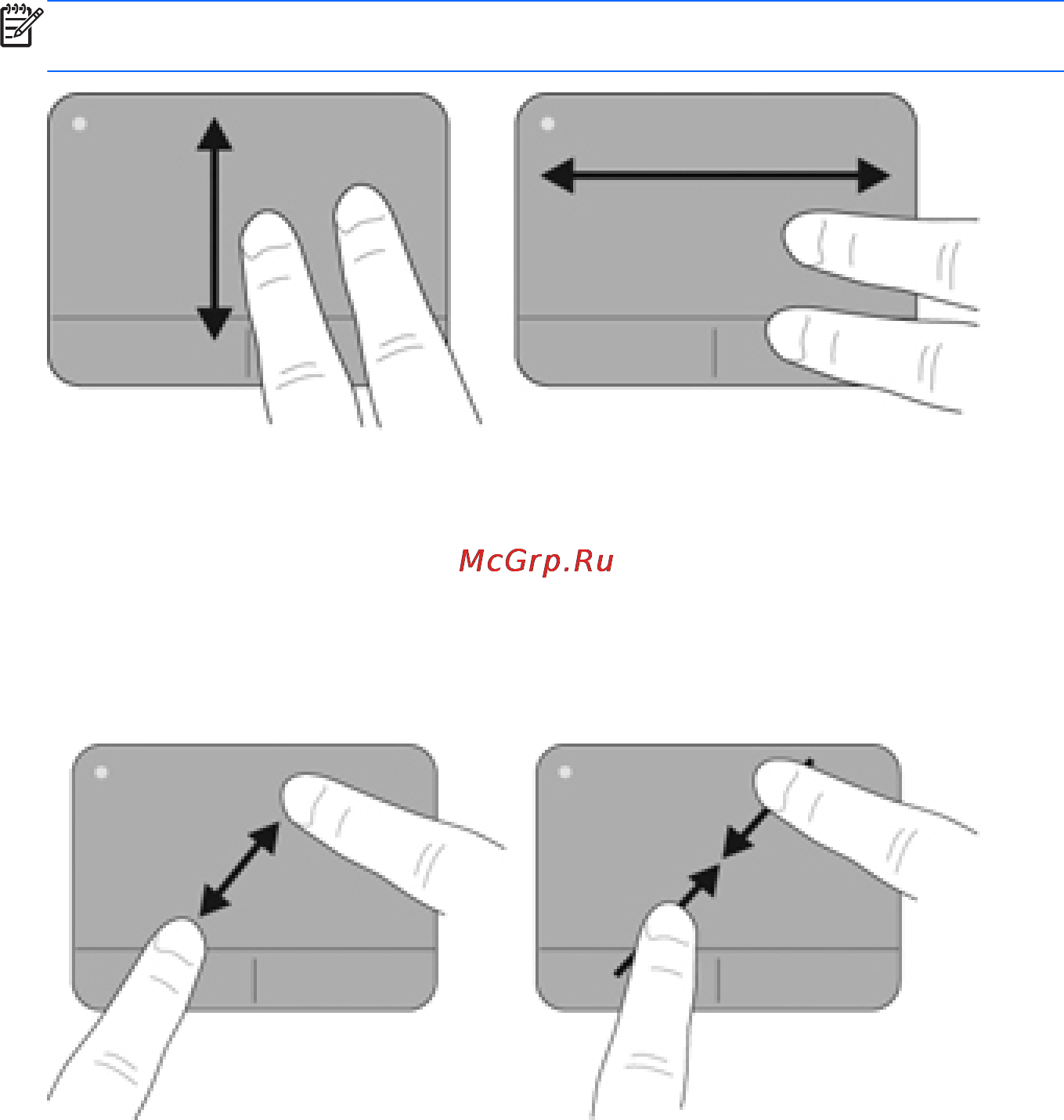 McGrp.Ru