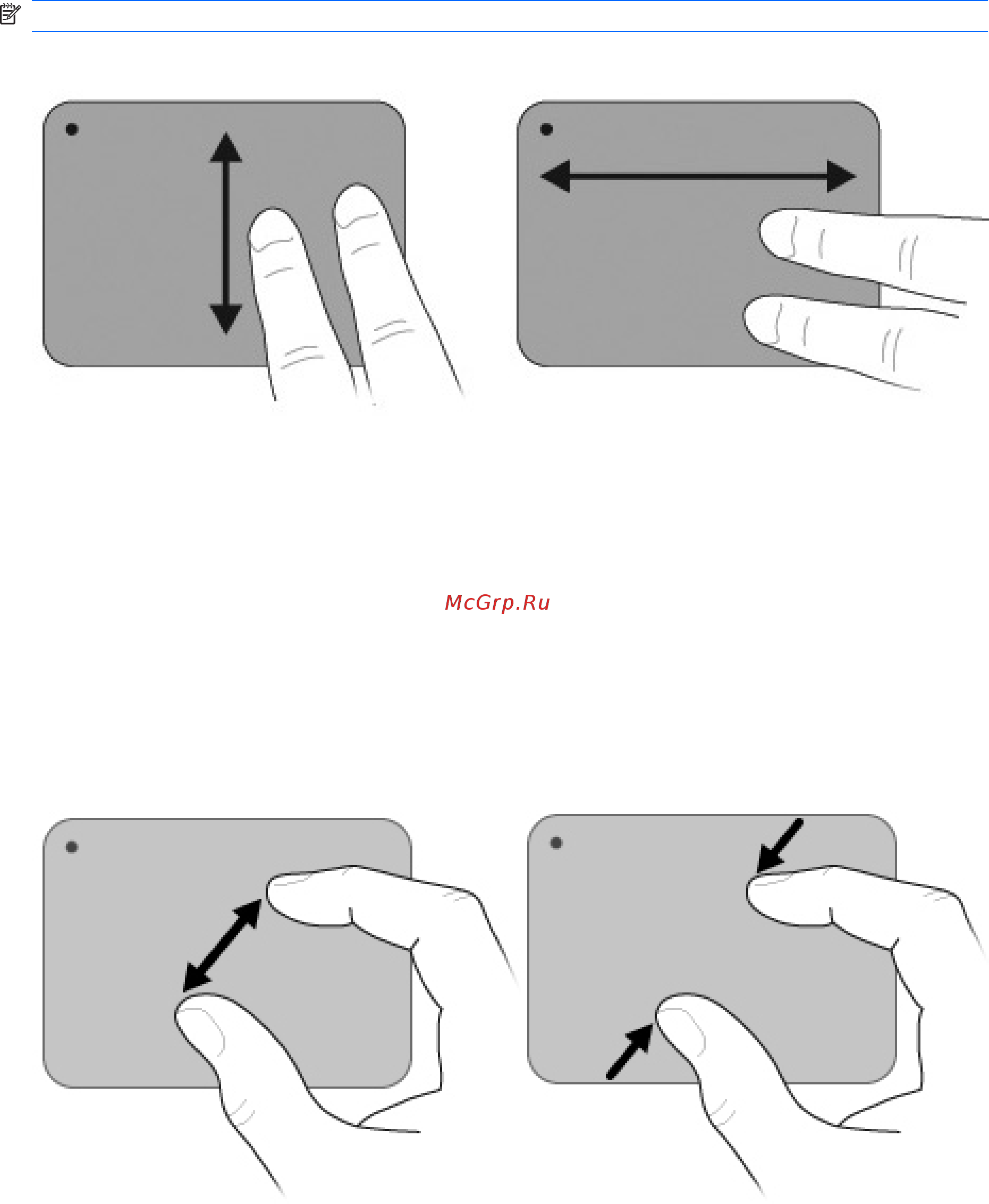 McGrp.Ru