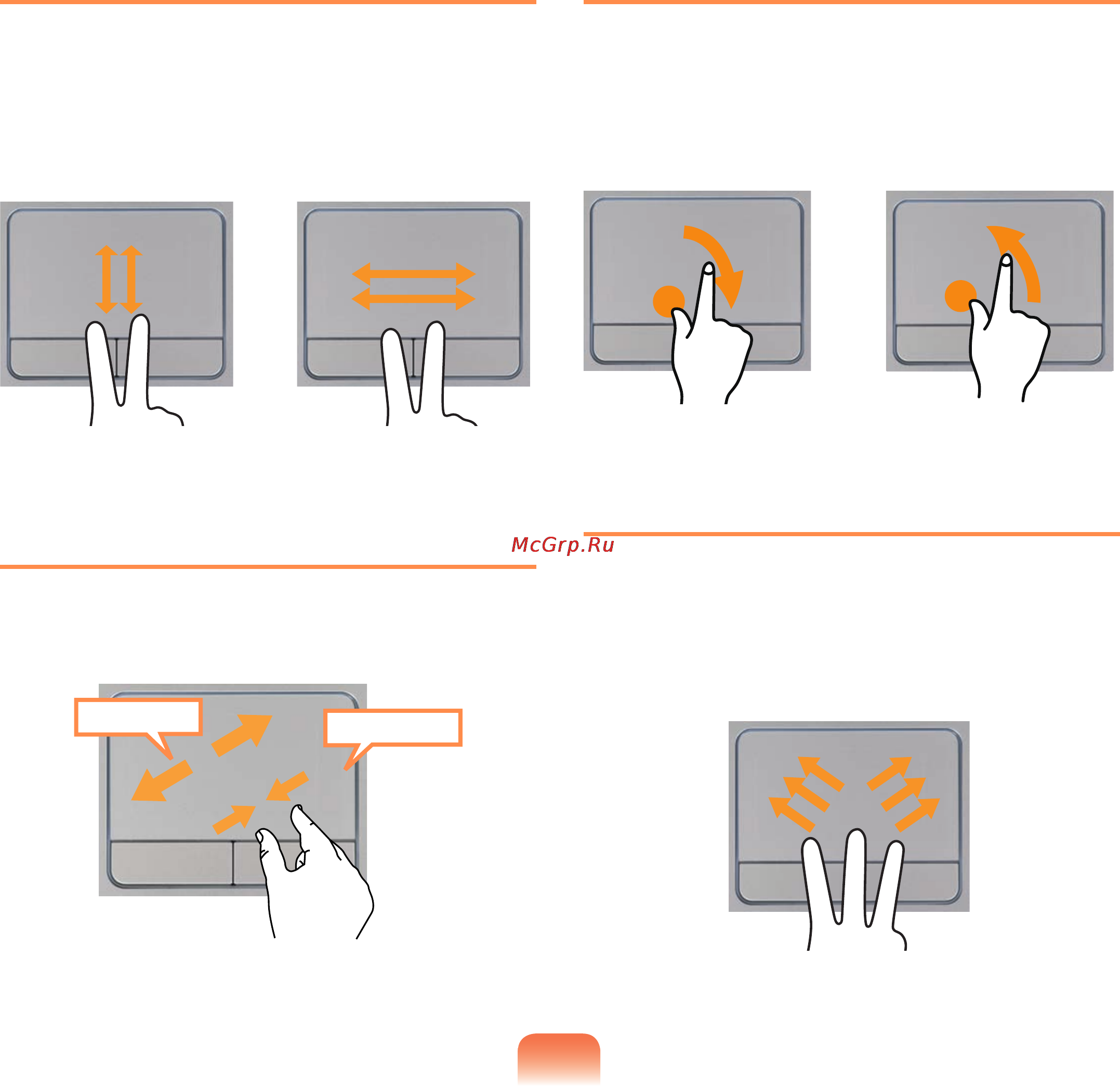 McGrp.Ru