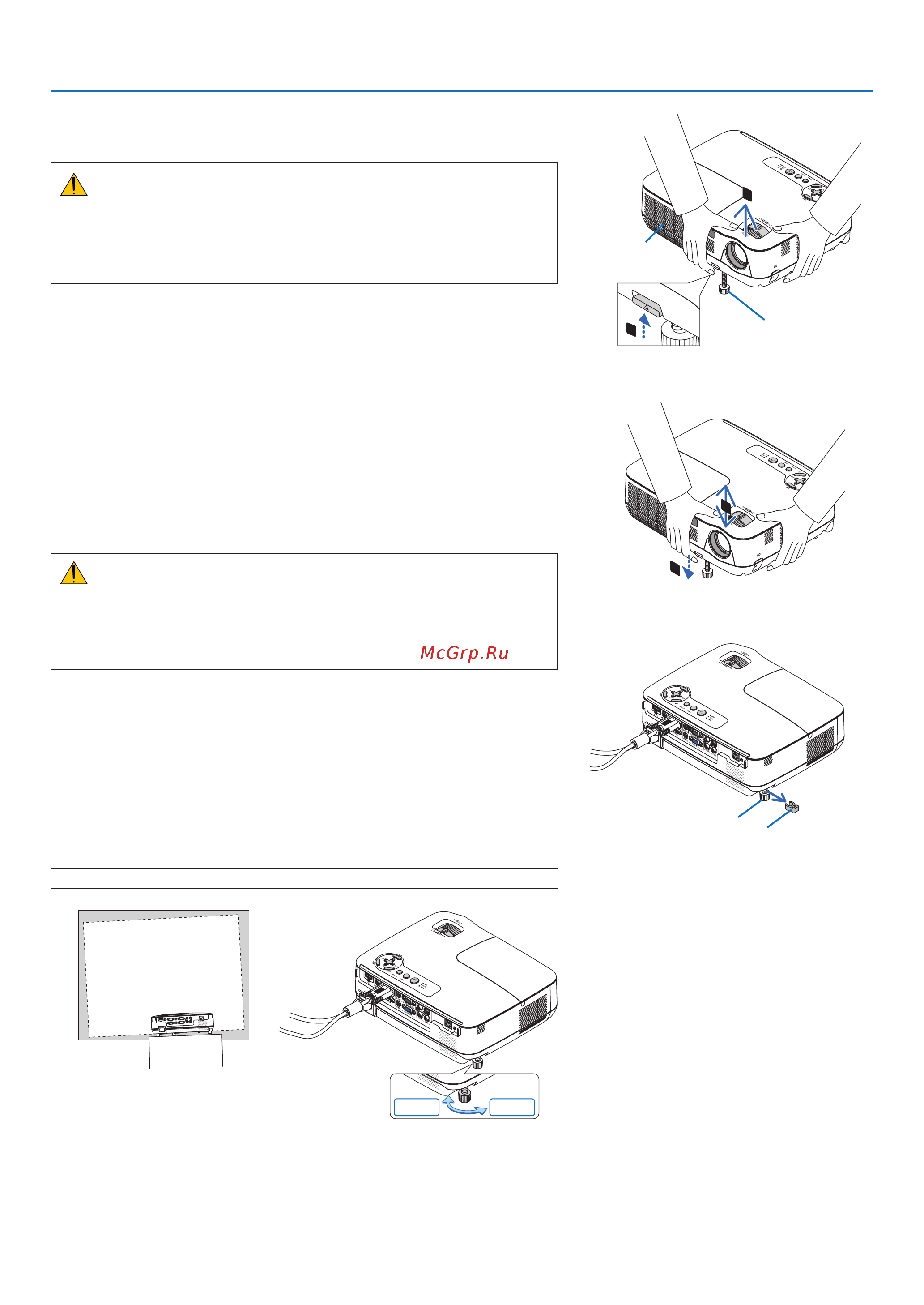 McGrp.Ru