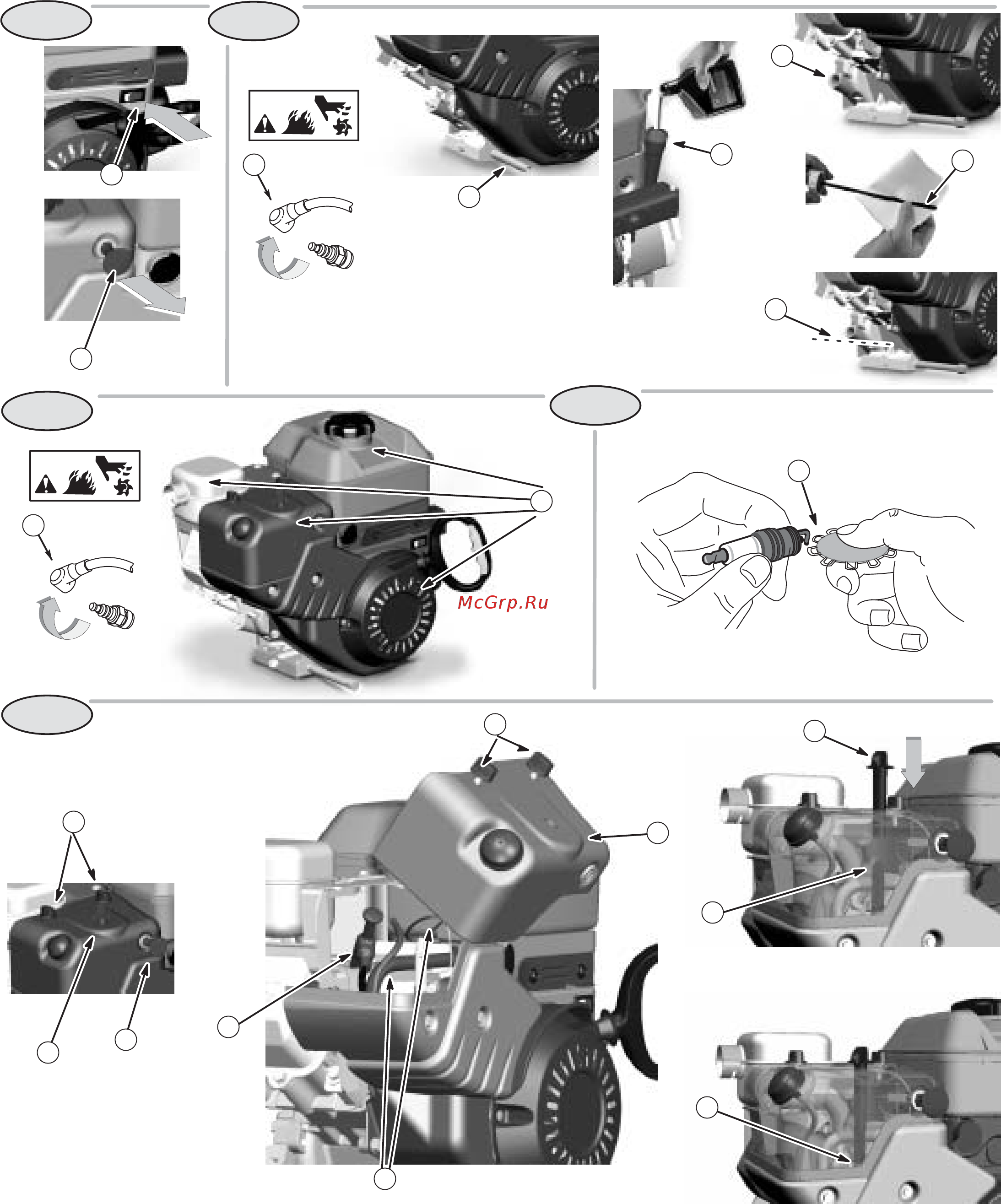 McGrp.Ru