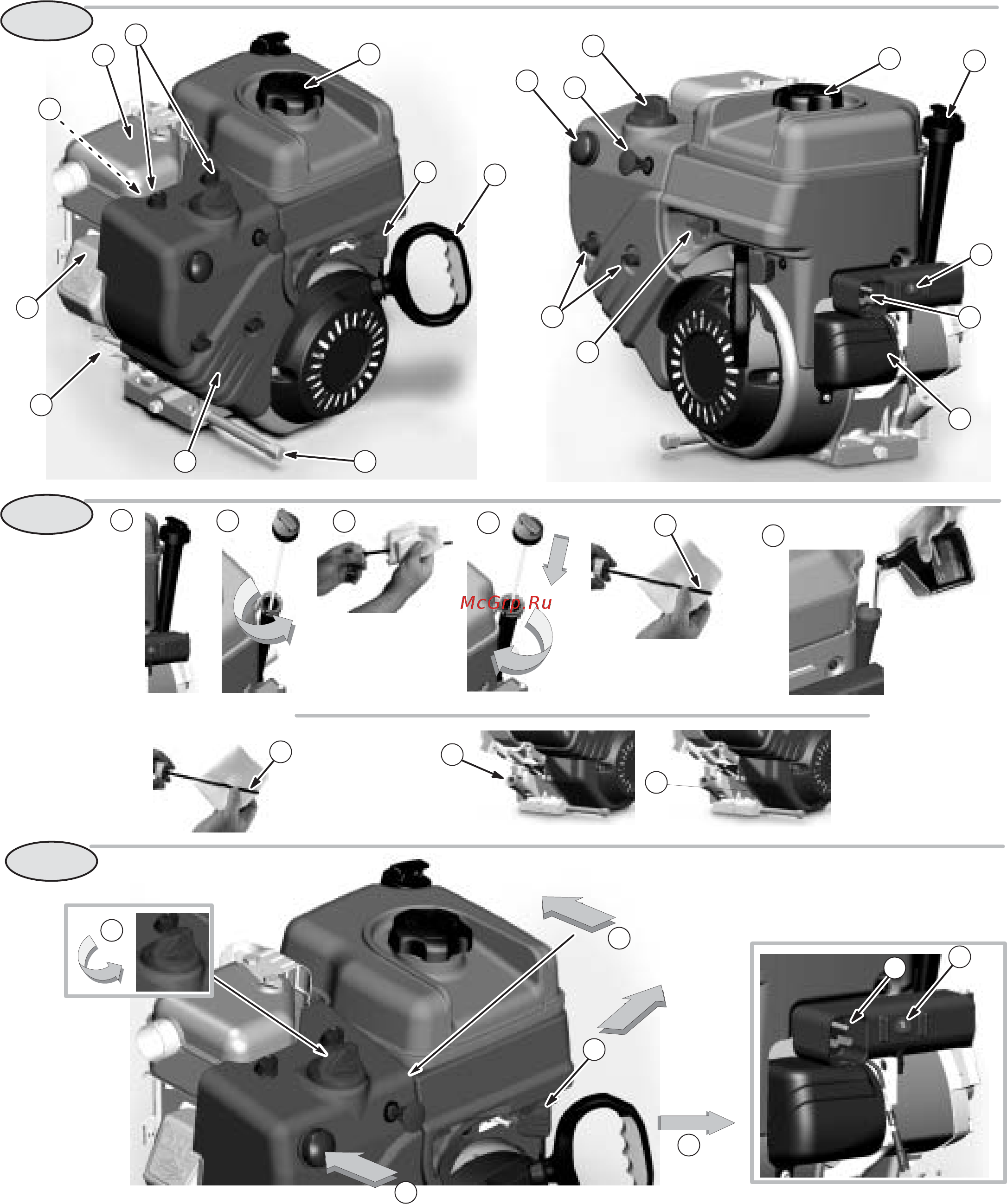 McGrp.Ru