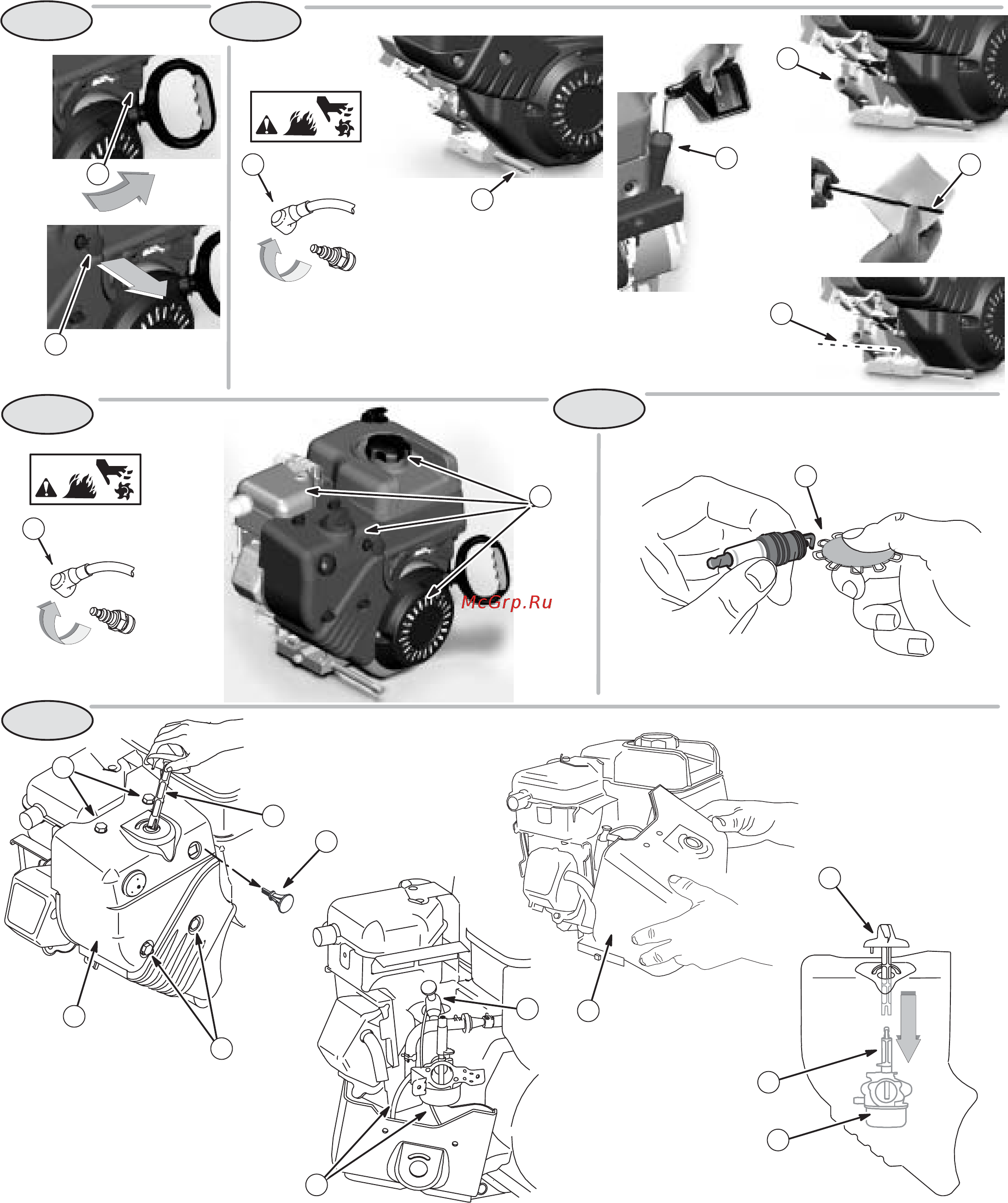 McGrp.Ru