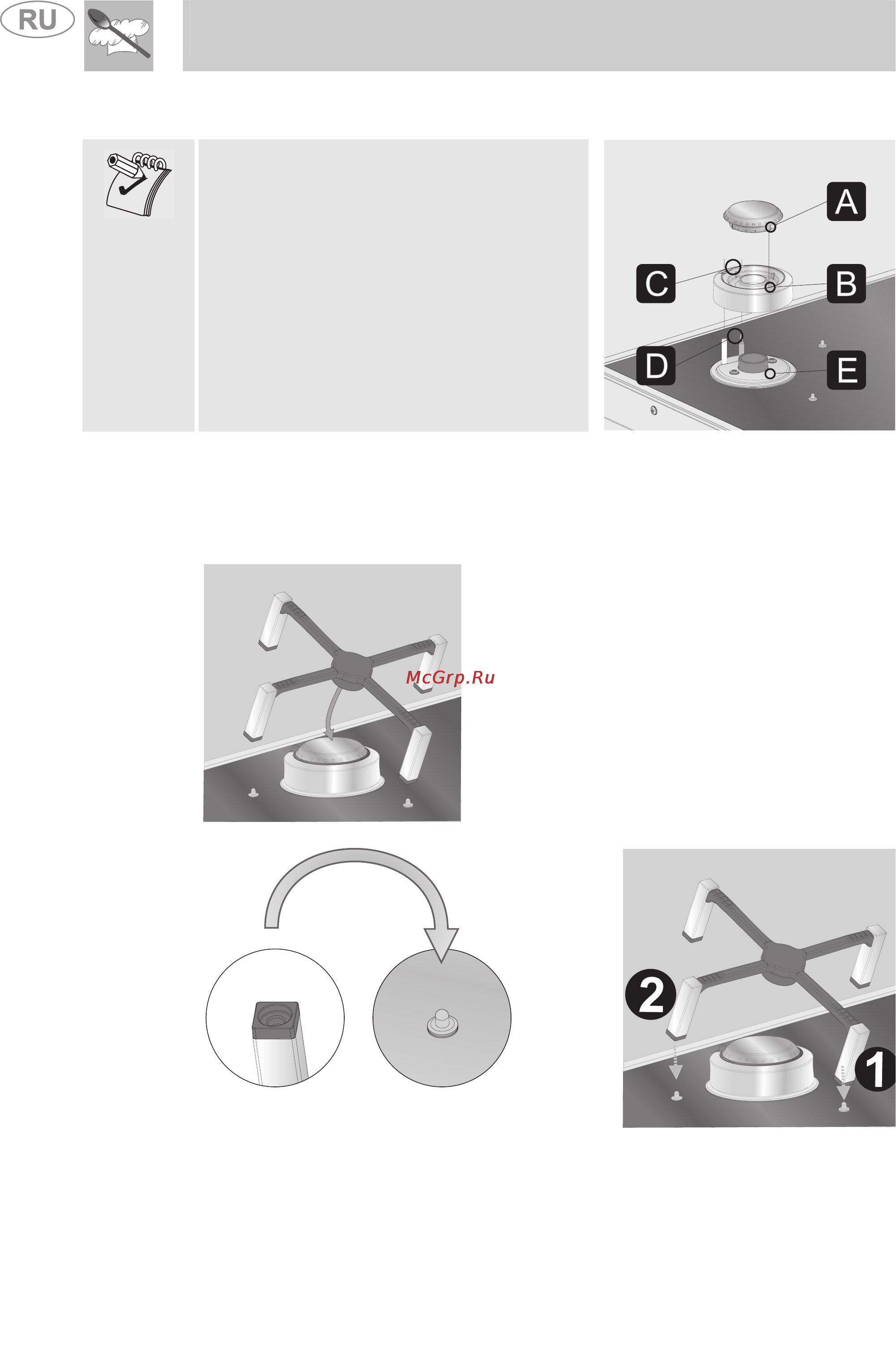 RU

A

C

B

D

E

McGrp.Ru

2

1