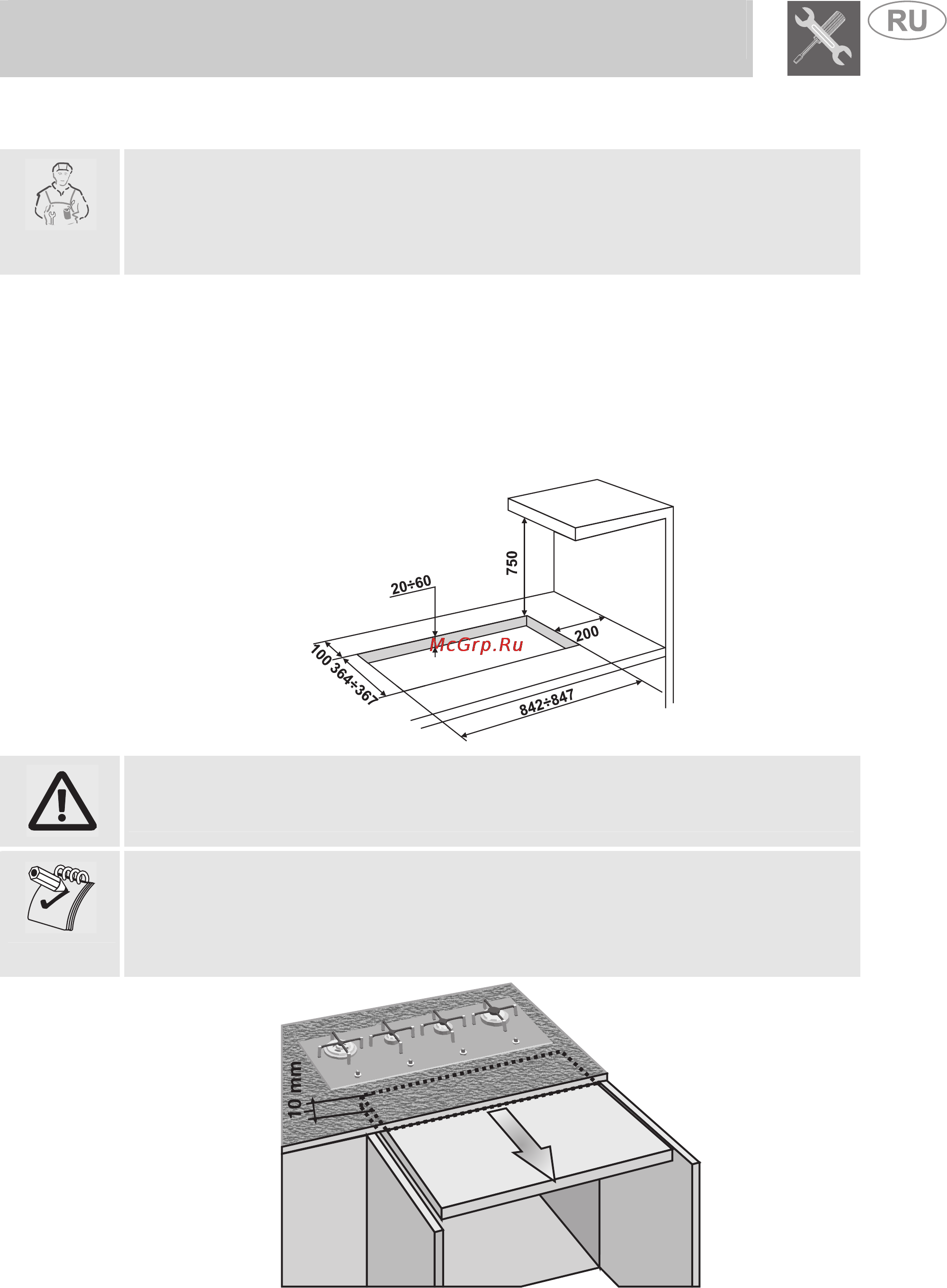 RU

750

20÷60

200

McGrp.Ru

100

364÷367

842÷847

10 mm