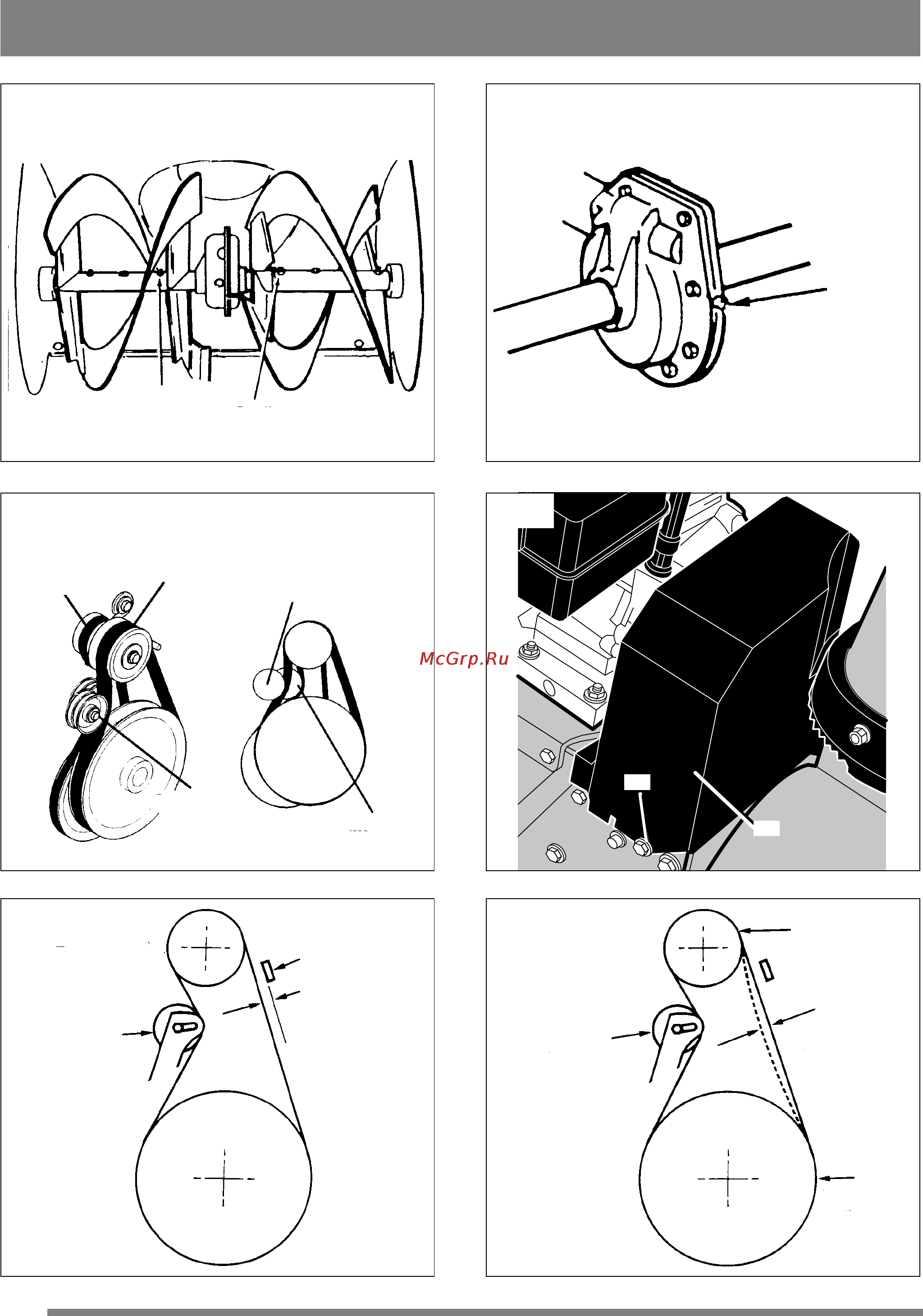 McGrp.Ru