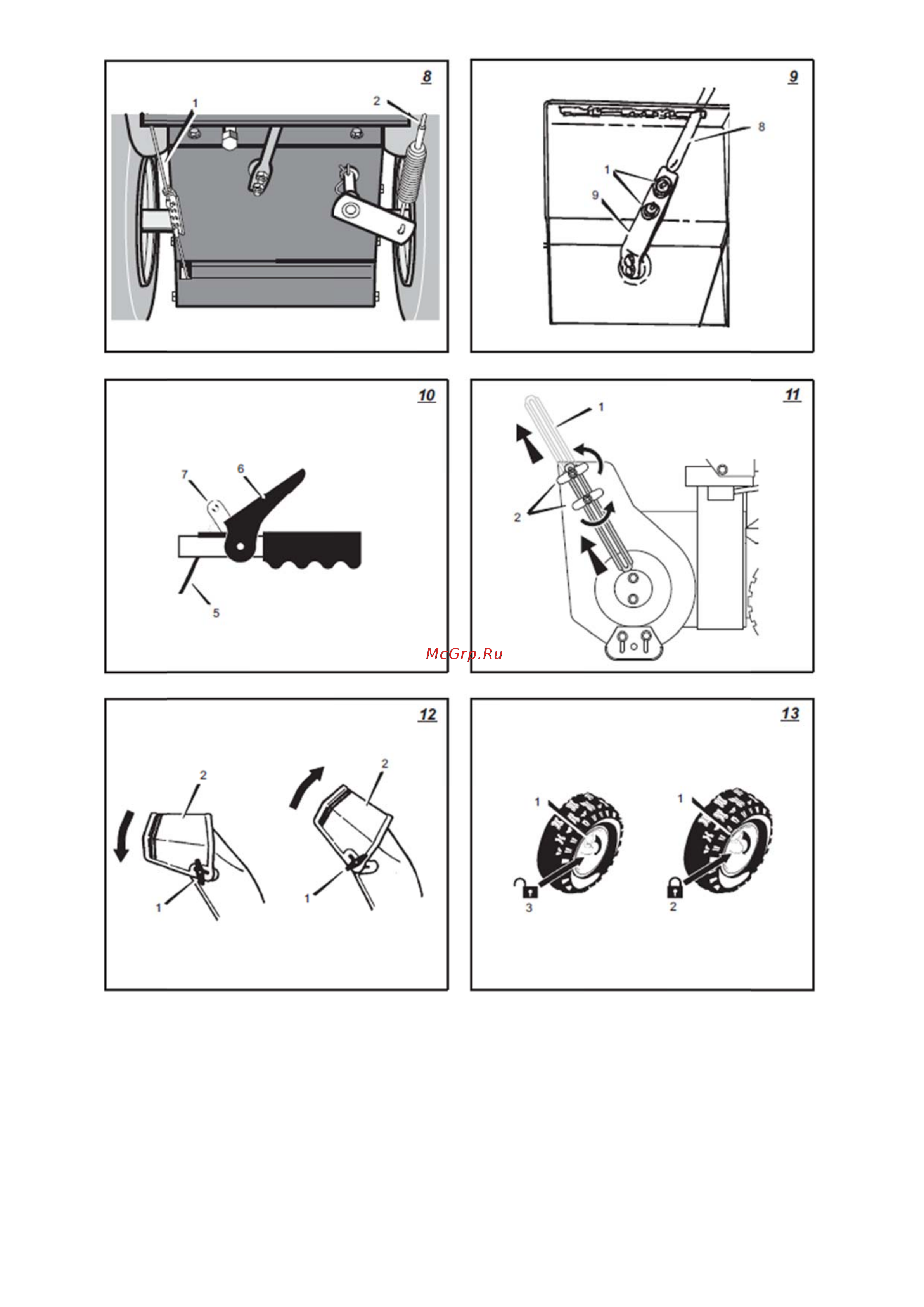 8

1

2

9

8

1

9

10

7

6

5

11

1

2

McGrp.Ru

12

2

1

2

1

13

1

3

1

2