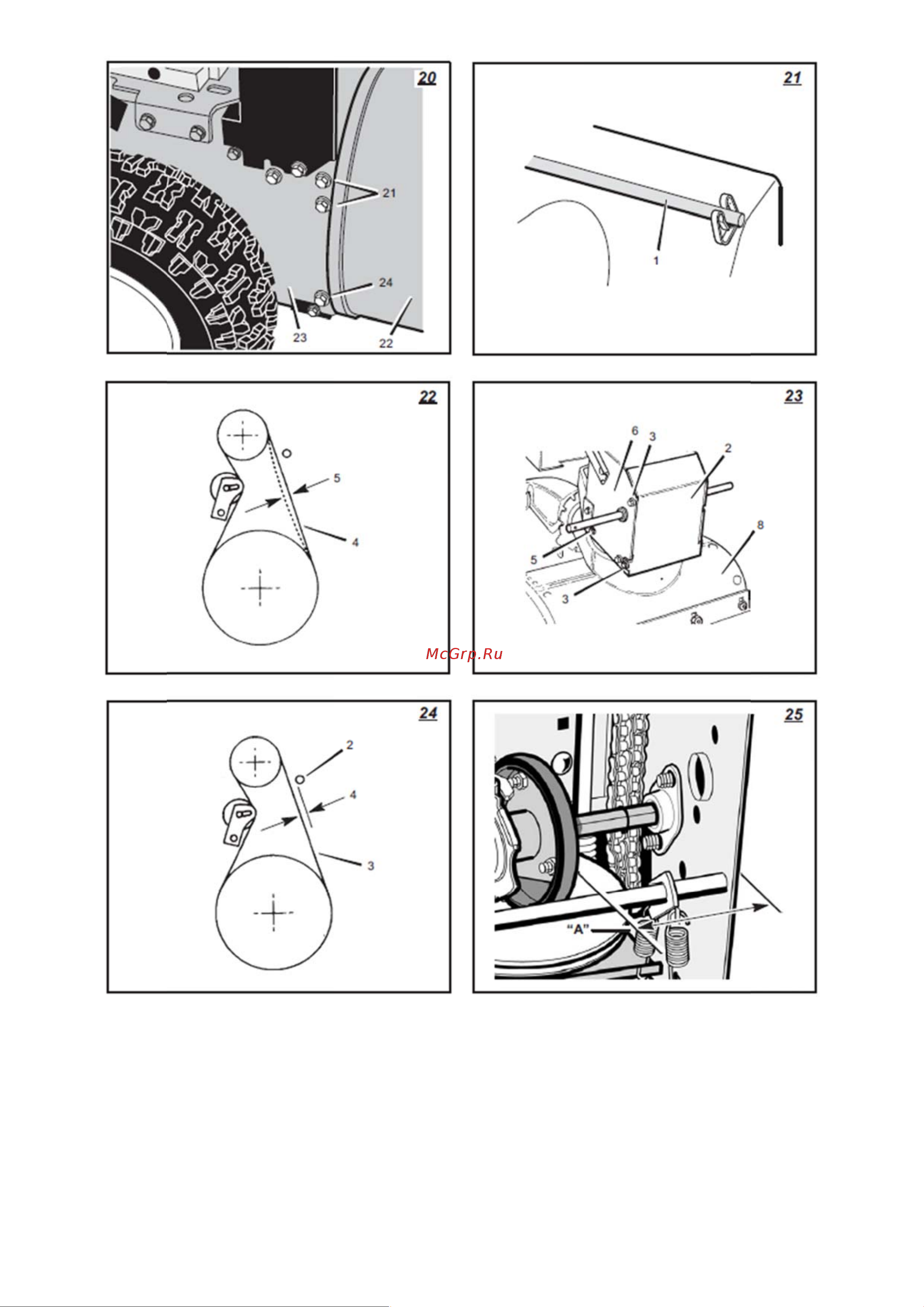 20

21

24

23

22

21

1

22

5

4

23

6

3

2

8

5

3

McGrp.Ru

24

2

4

3

25

"A"