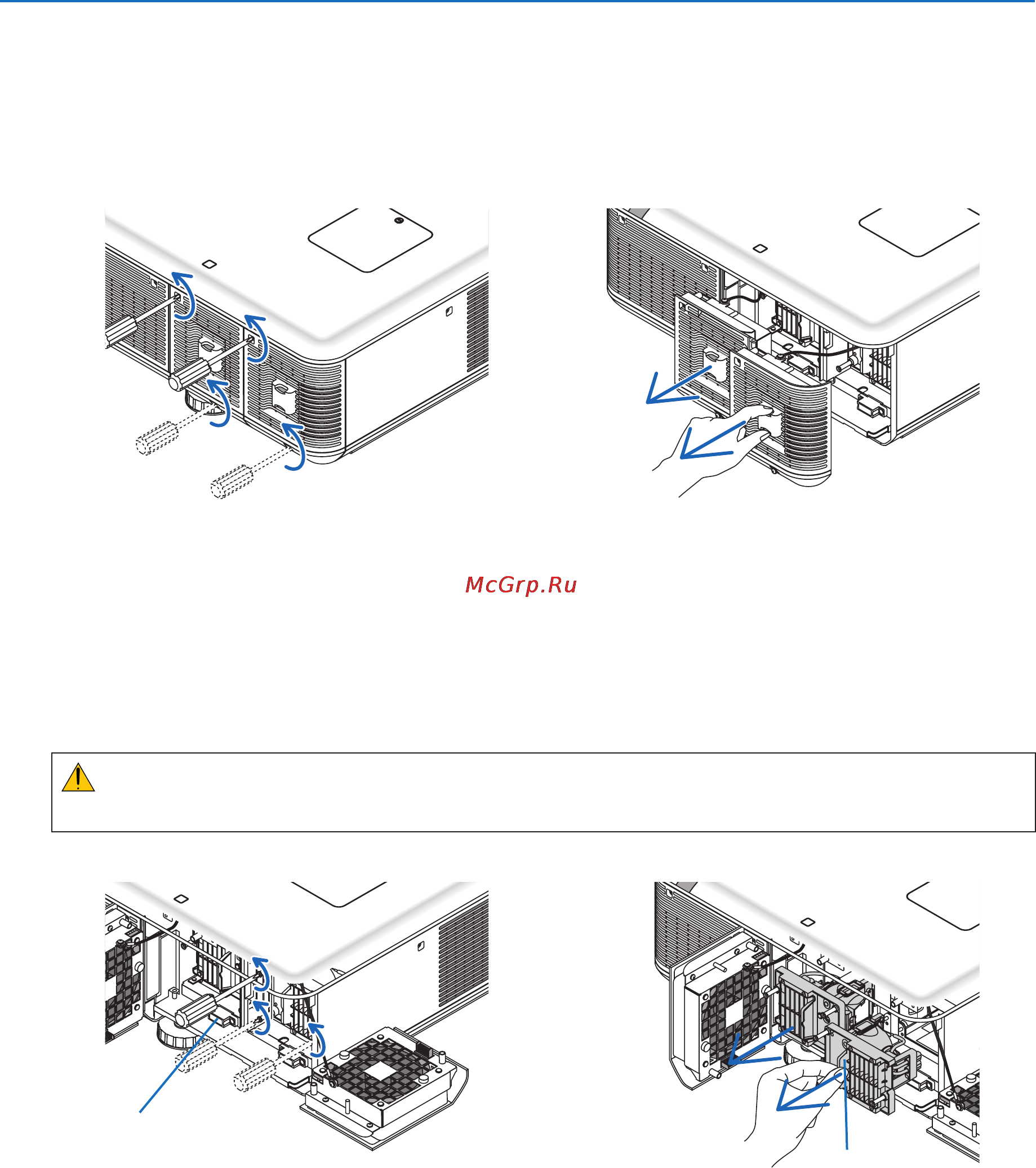 McGrp.Ru