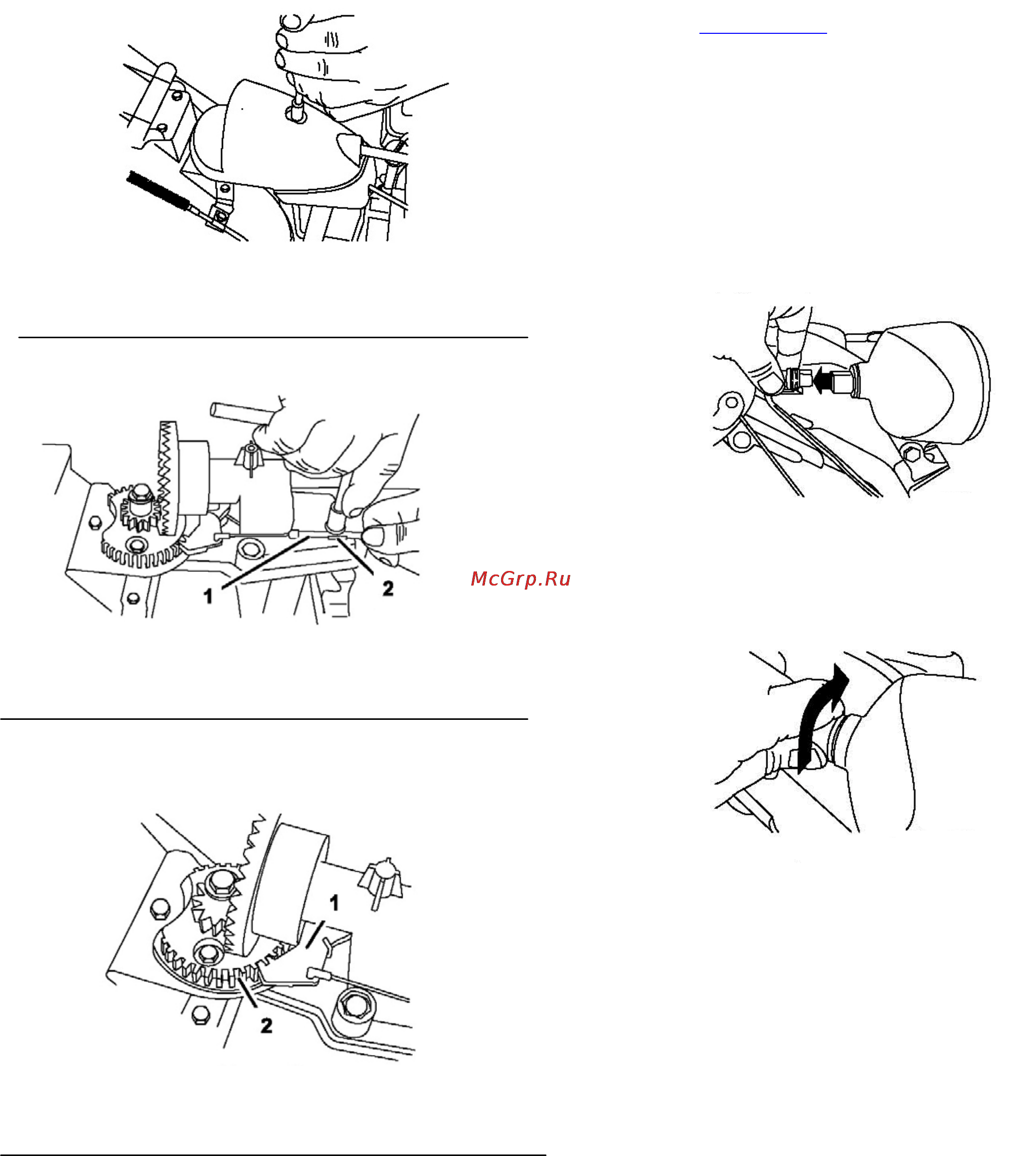 1

2

McGrp.Ru

1

2