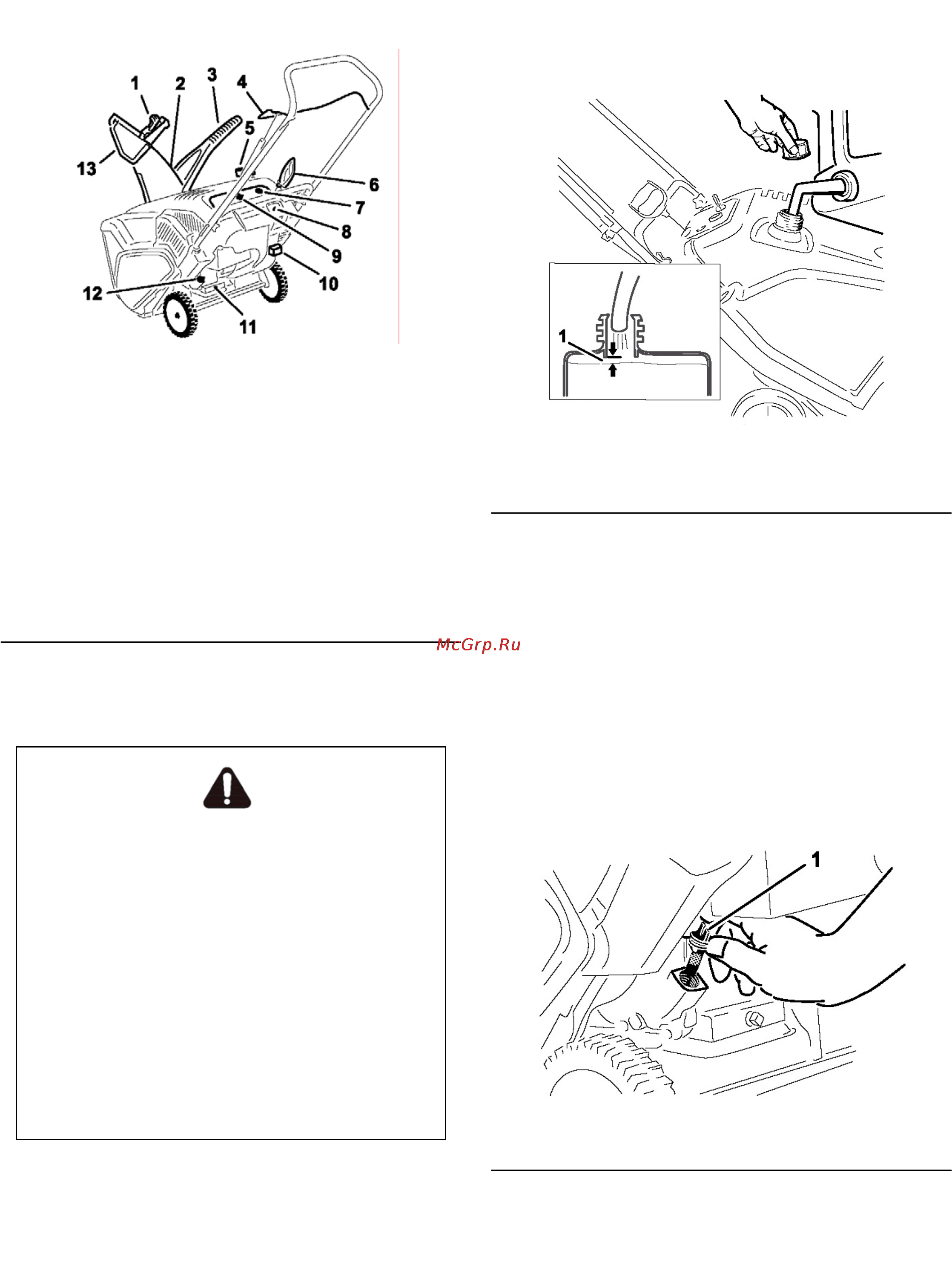 1 2 3 4 5 6 7 8 9 10 11 12 13

1

McGrp.Ru

1