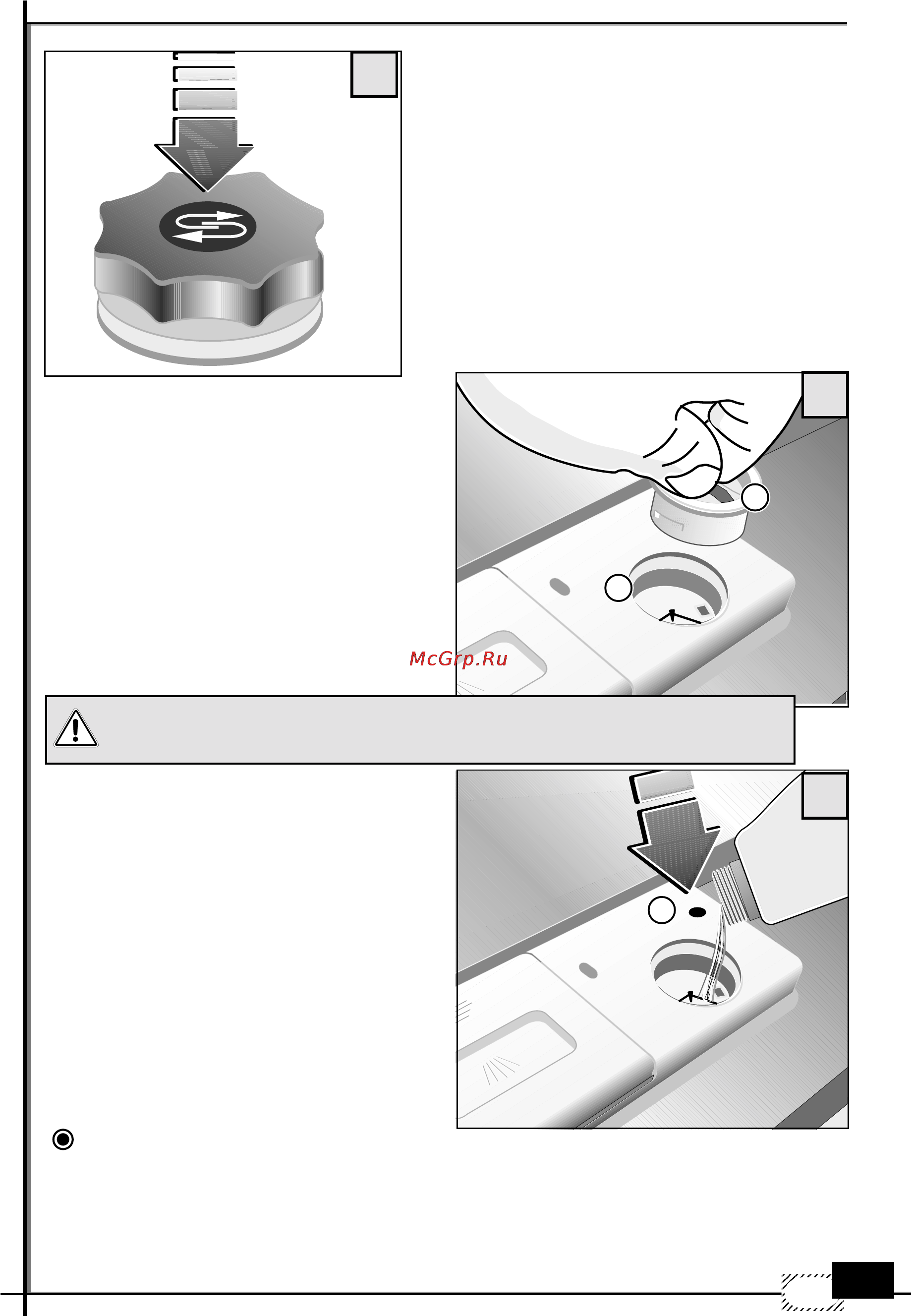 McGrp.Ru