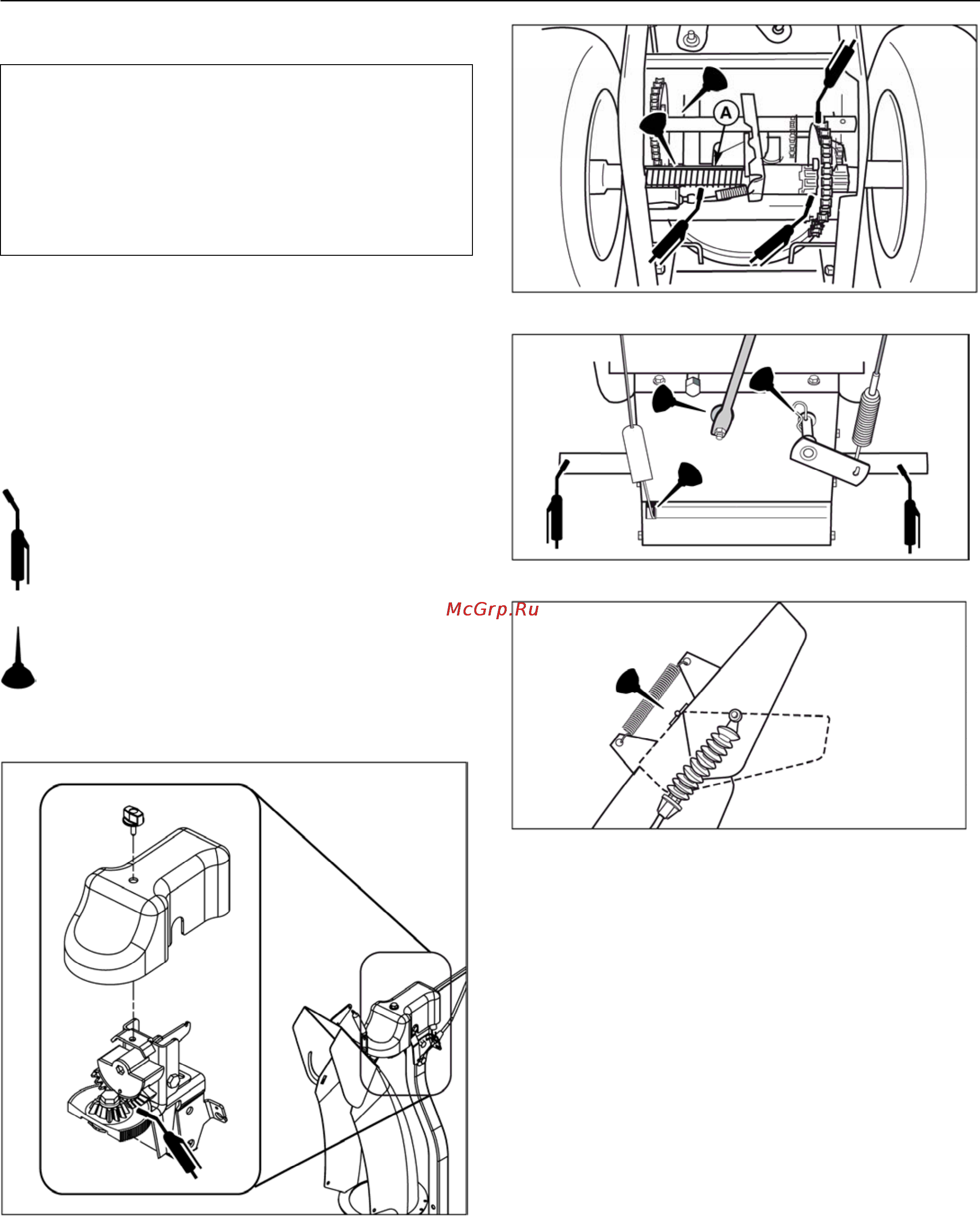 A

McGrp.Ru