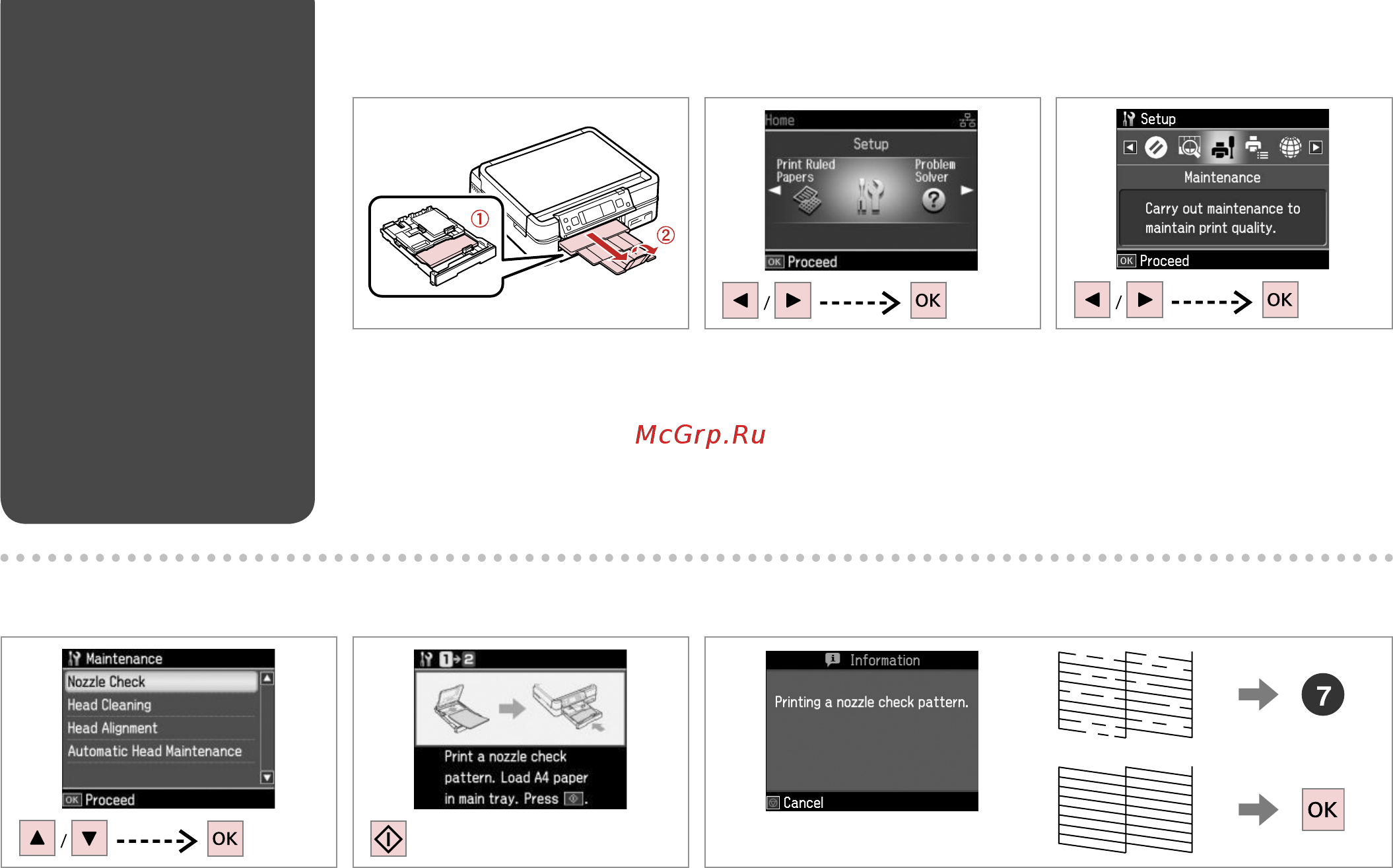 ①
②

Home
Setup
Print Ruled Papers
Problem Solver
OK Proceed

/ OK

Setup
Maintenance
Carry out maintenance to maintain print quality.
OK Proceed

/ OK

McGrp.Ru

Maintenance
Nozzle Check
Head Cleaning
Head Alignment
Automatic Head Maintenance
OK Proceed

/ OK

1→2
Print a nozzle check pattern. Load A4 paper in main tray. Press .

Information
Printing a nozzle check pattern.
Cancel

7

OK