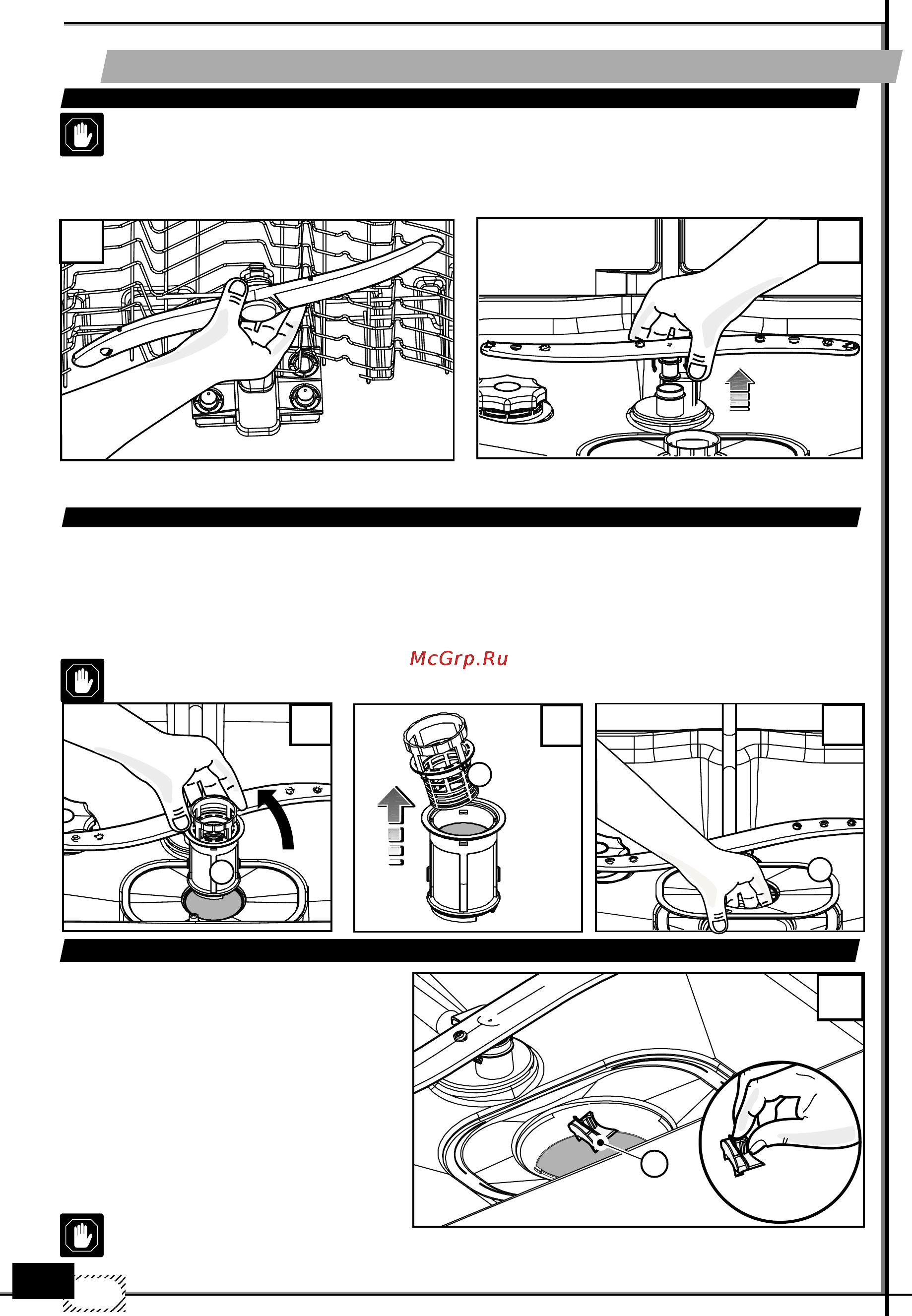 McGrp.Ru