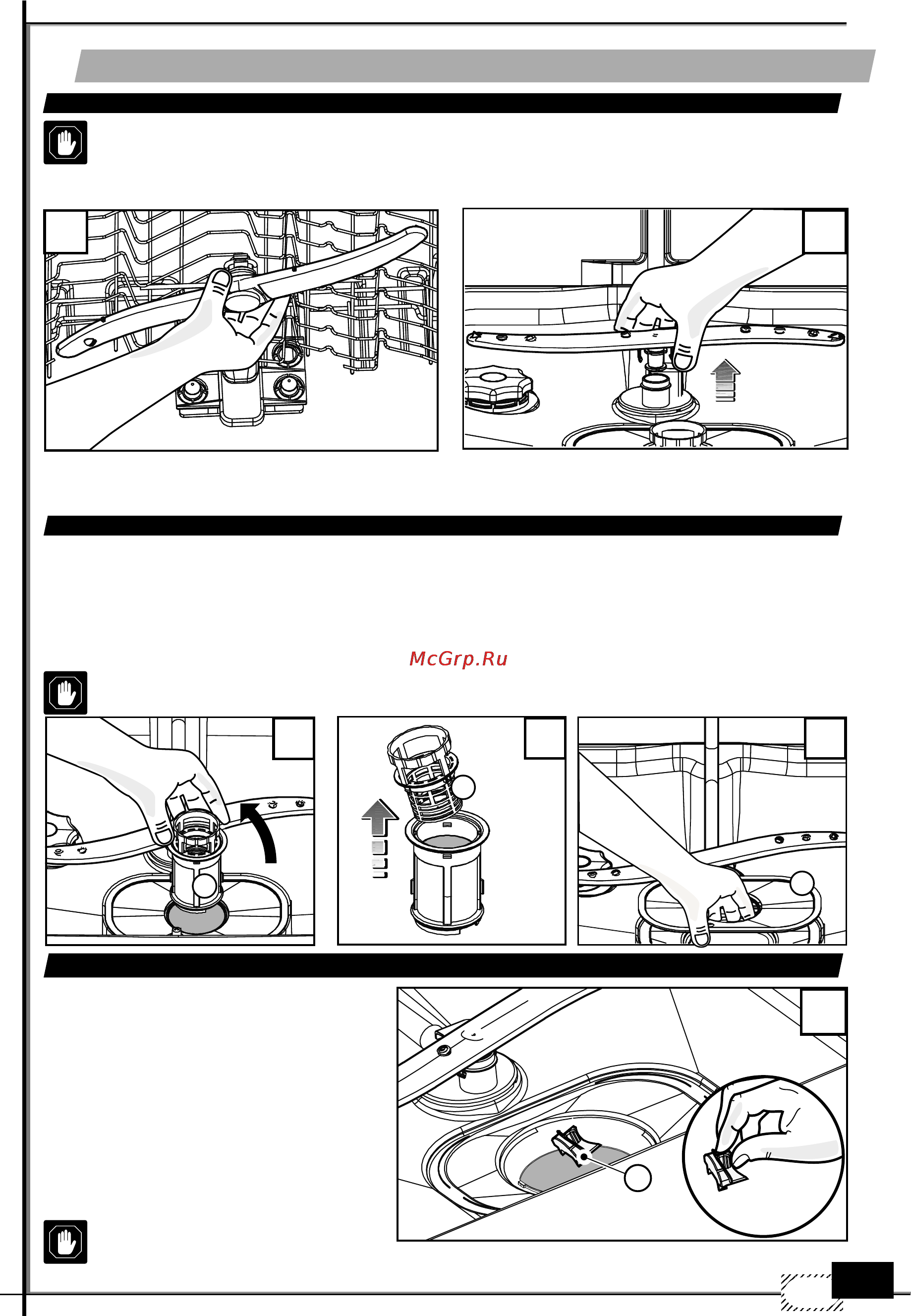 McGrp.Ru