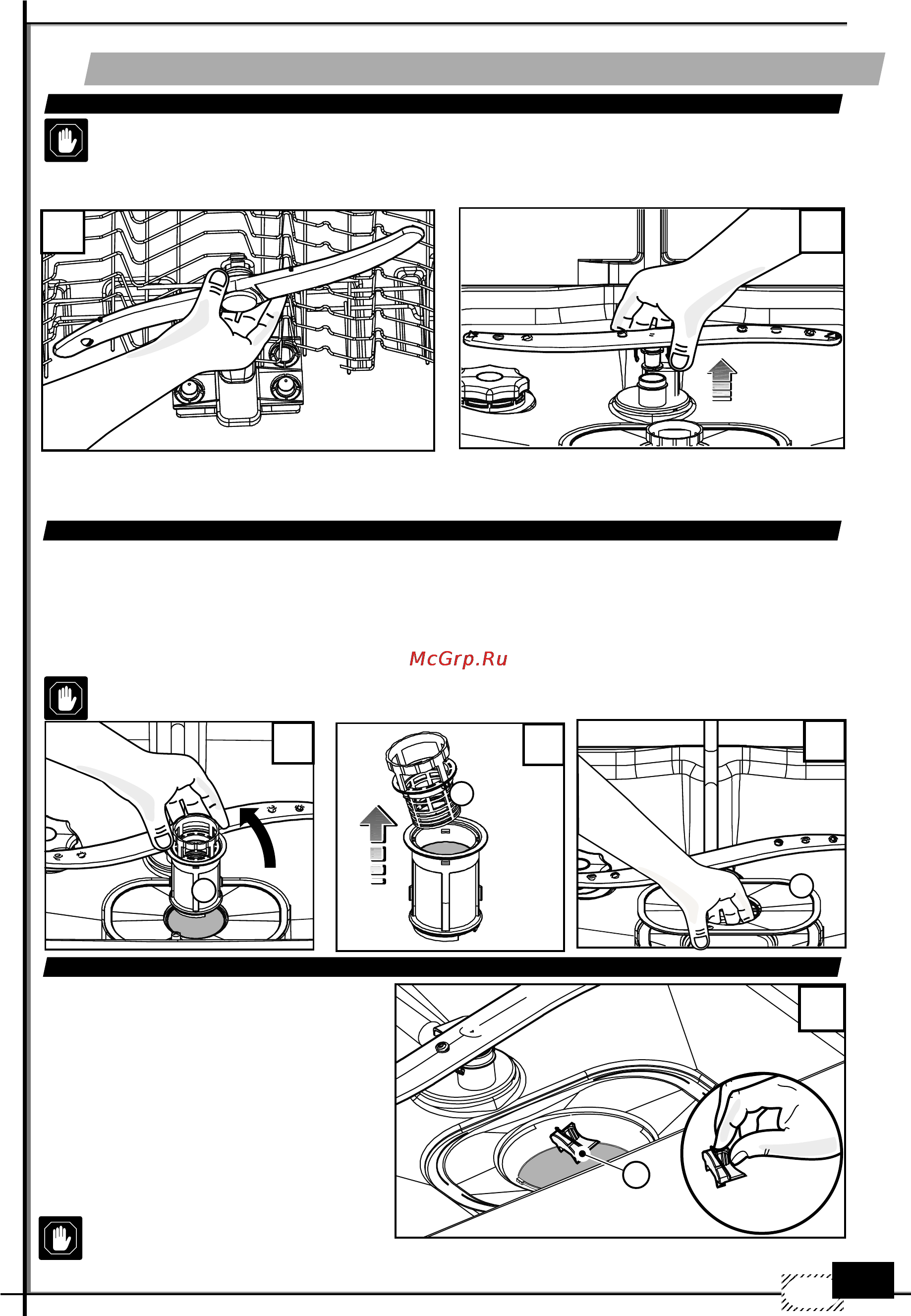 McGrp.Ru