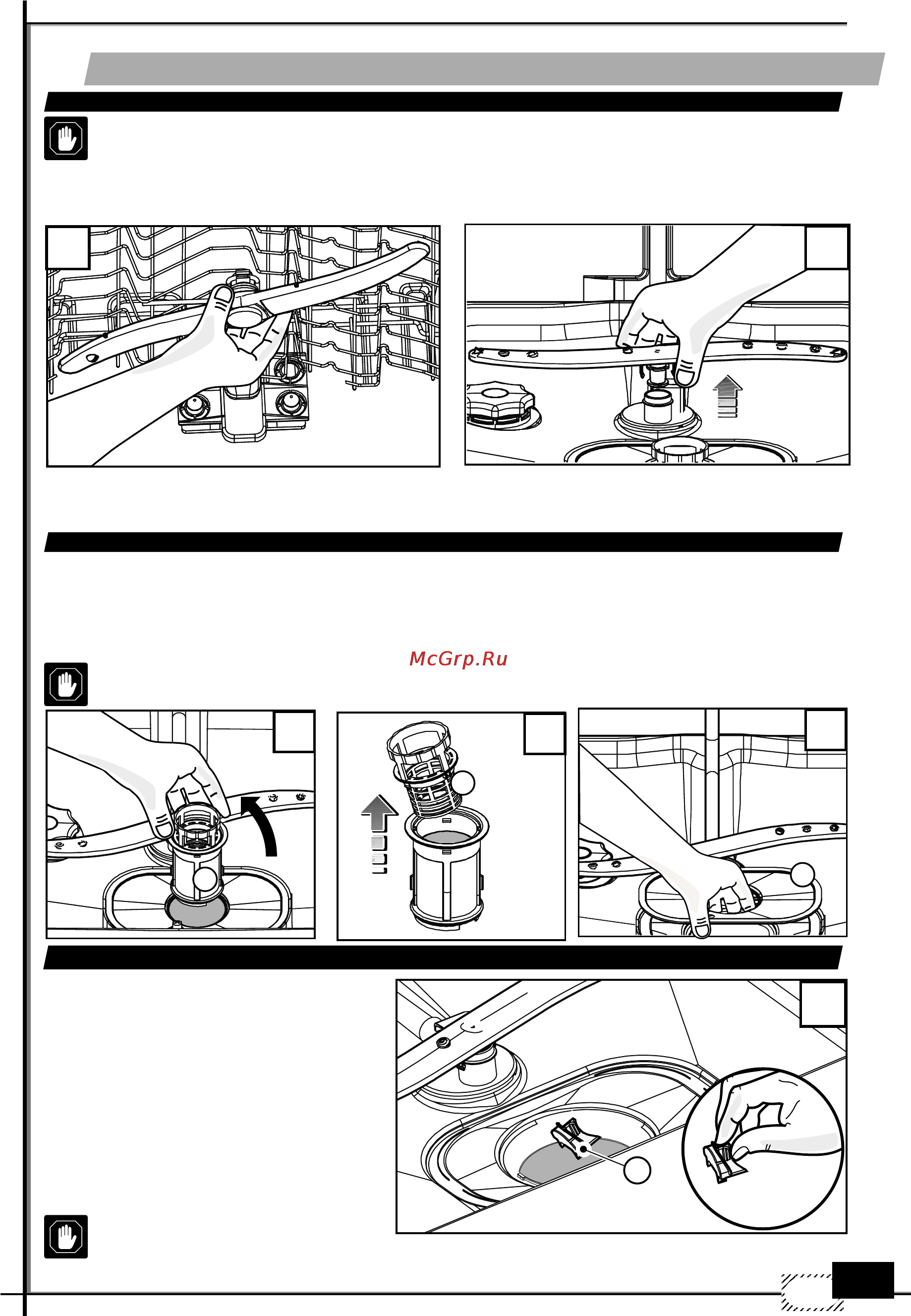 McGrp.Ru