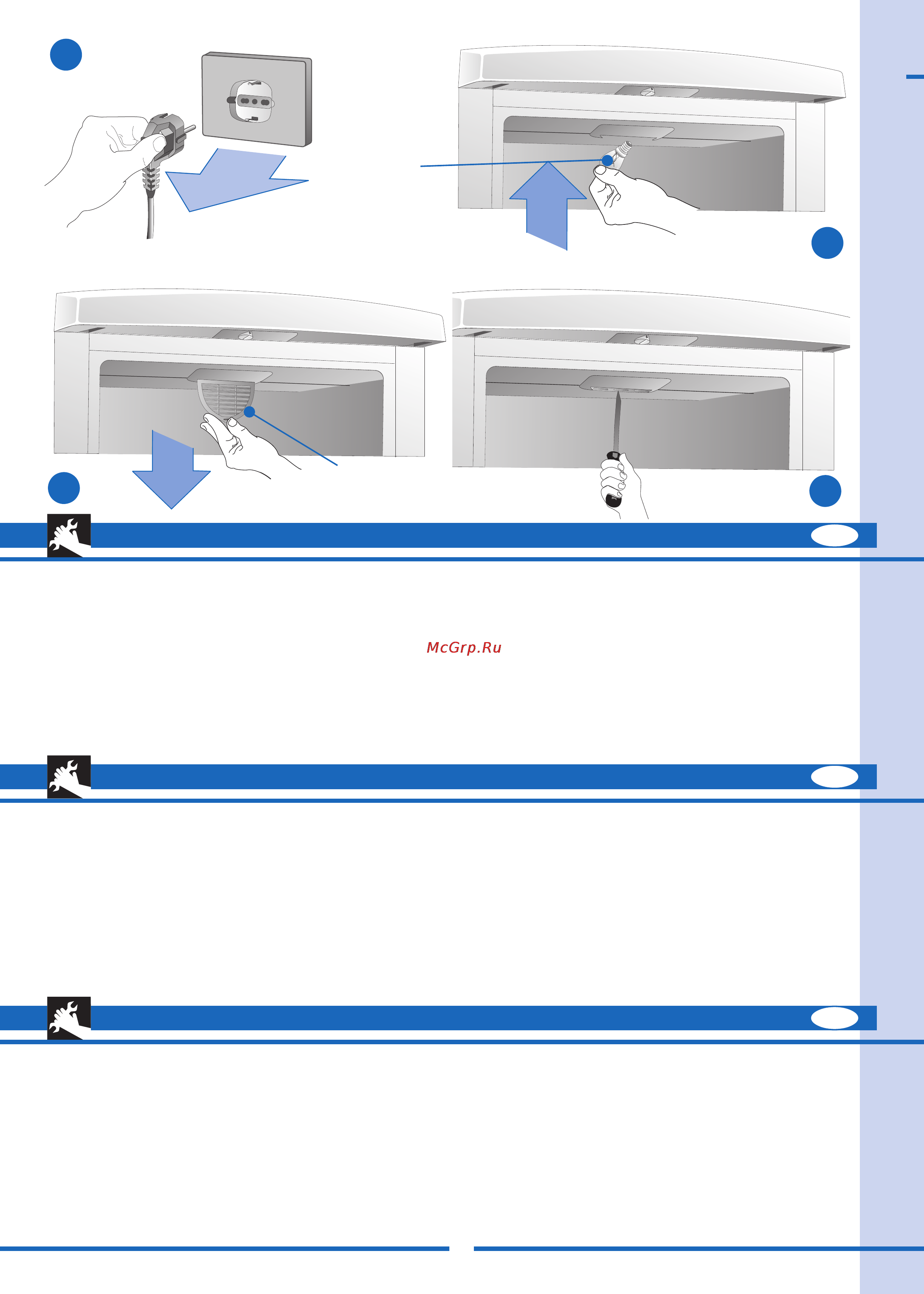 McGrp.Ru