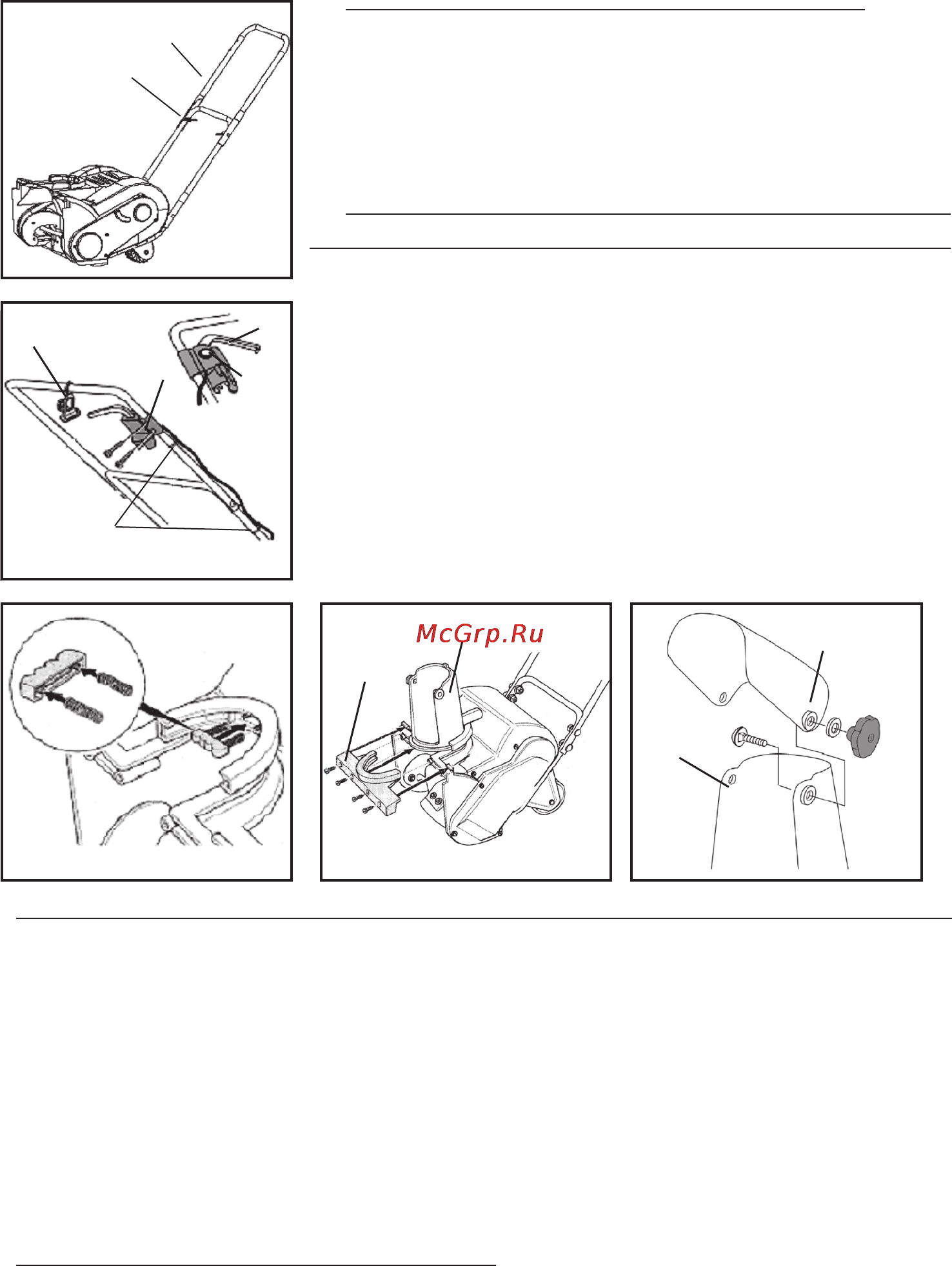 McGrp.Ru