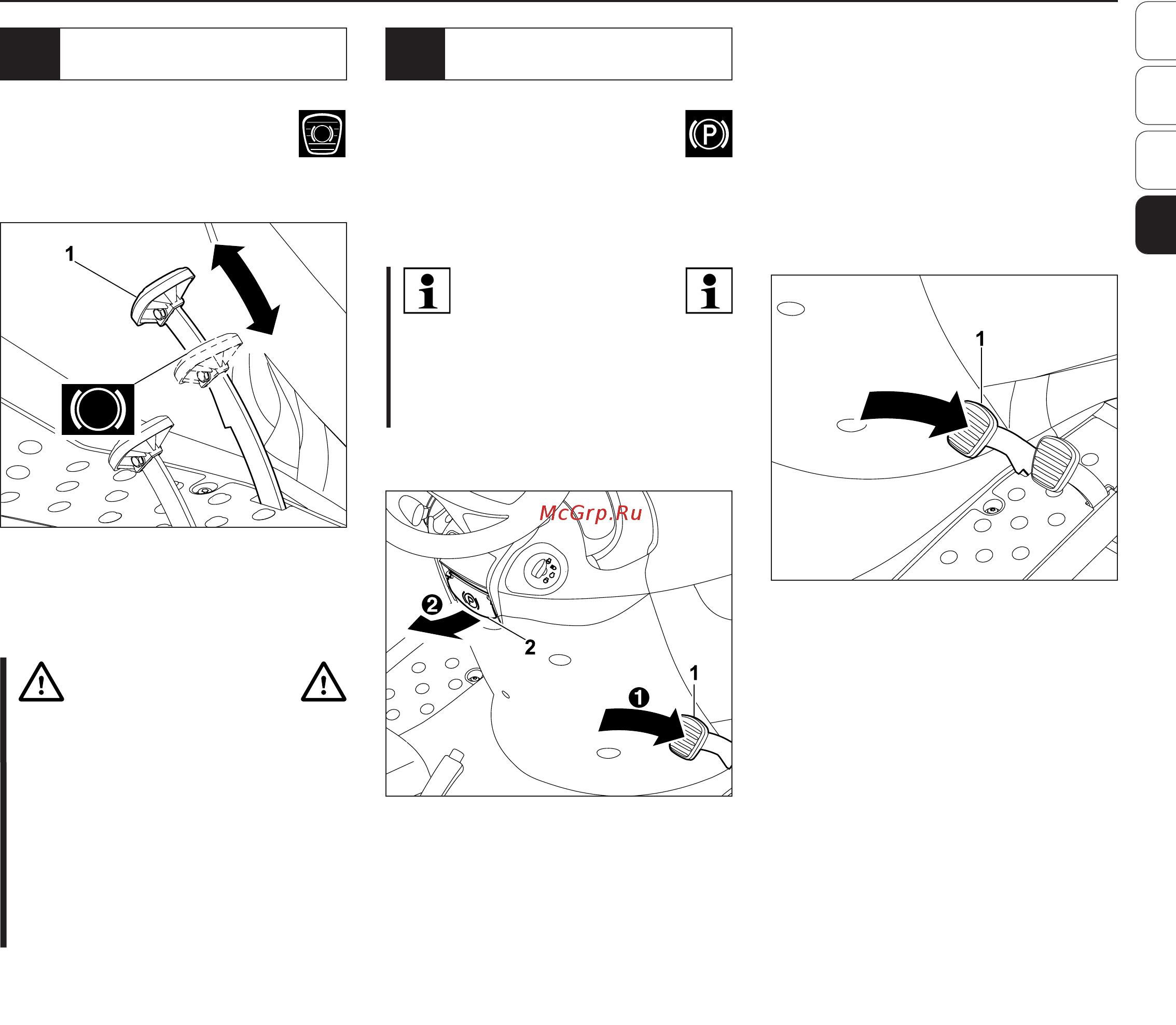 1

McGrp.Ru

2

2

1

1

1