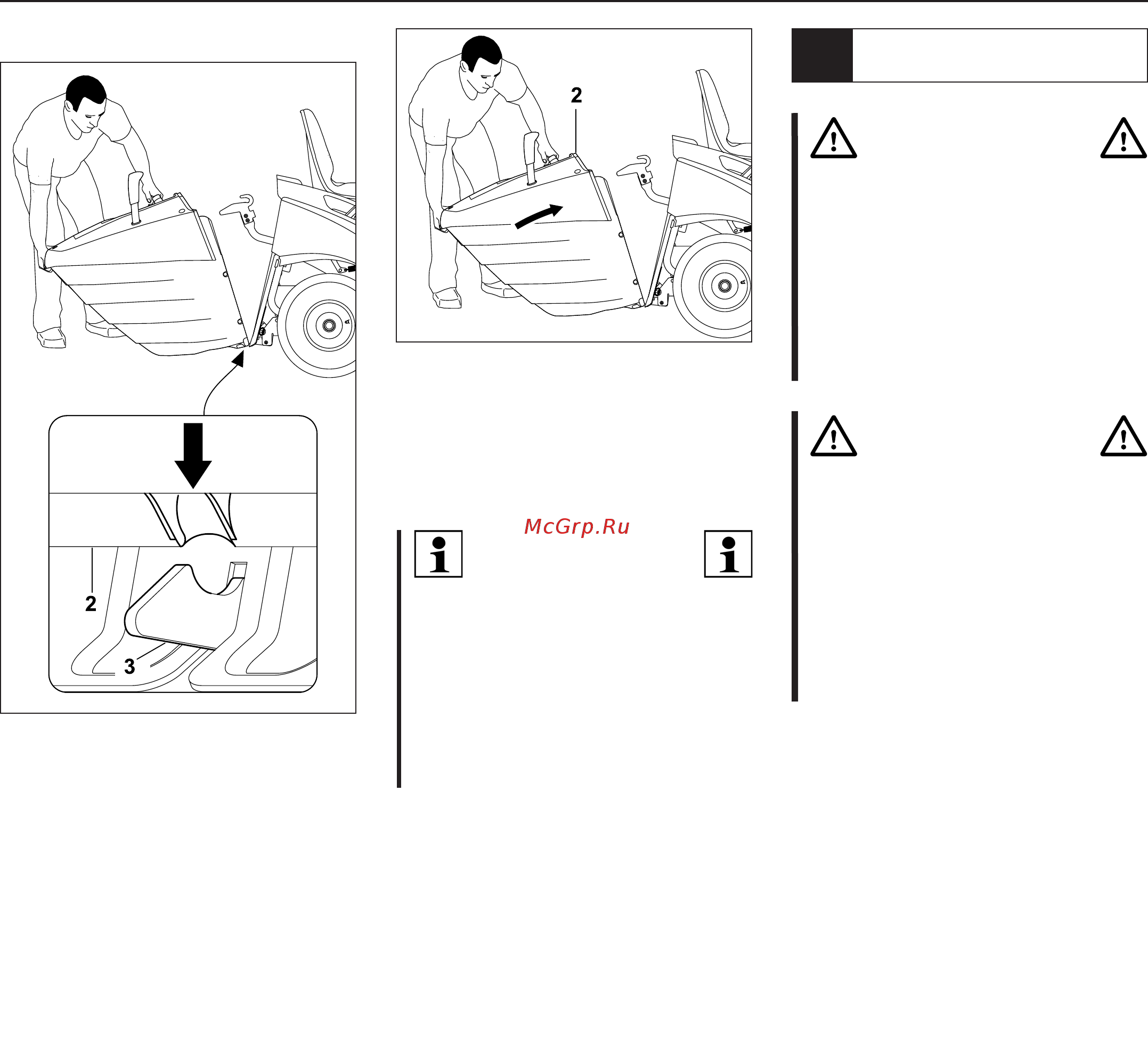 2

3

2

McGrp.Ru