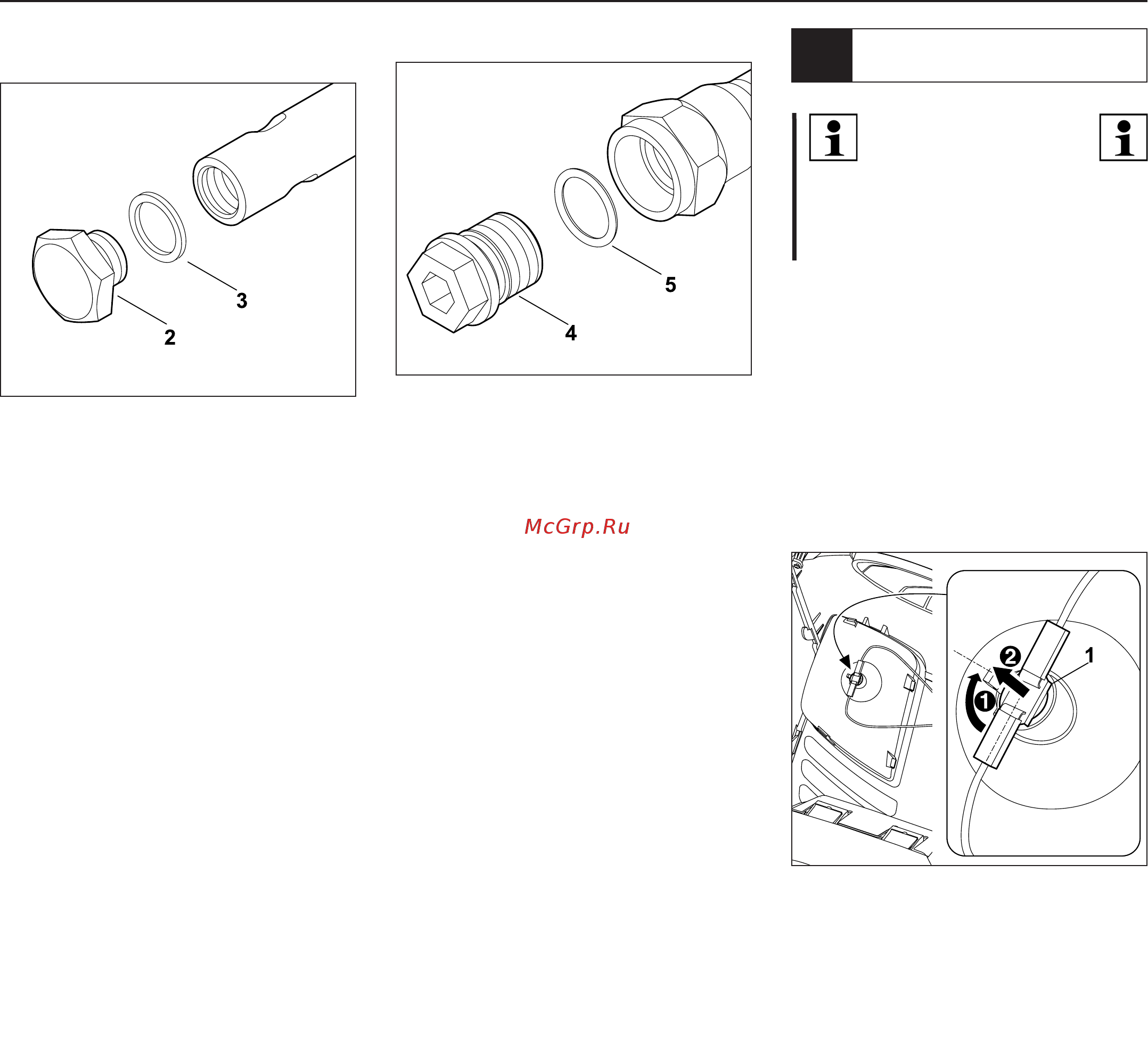 3

2

5

4

McGrp.Ru

2

1

1