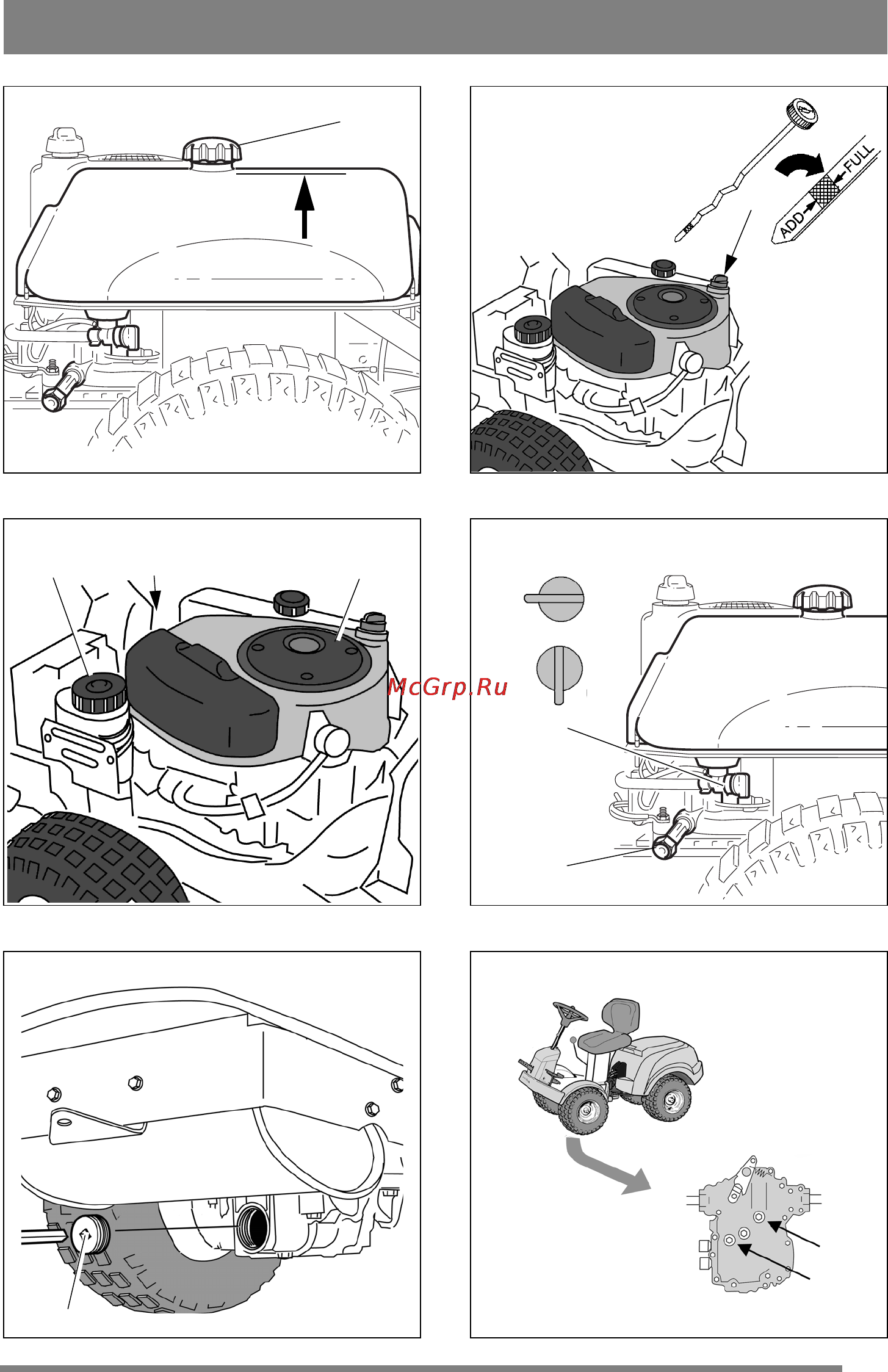 FULL
ADD

McGrp.Ru