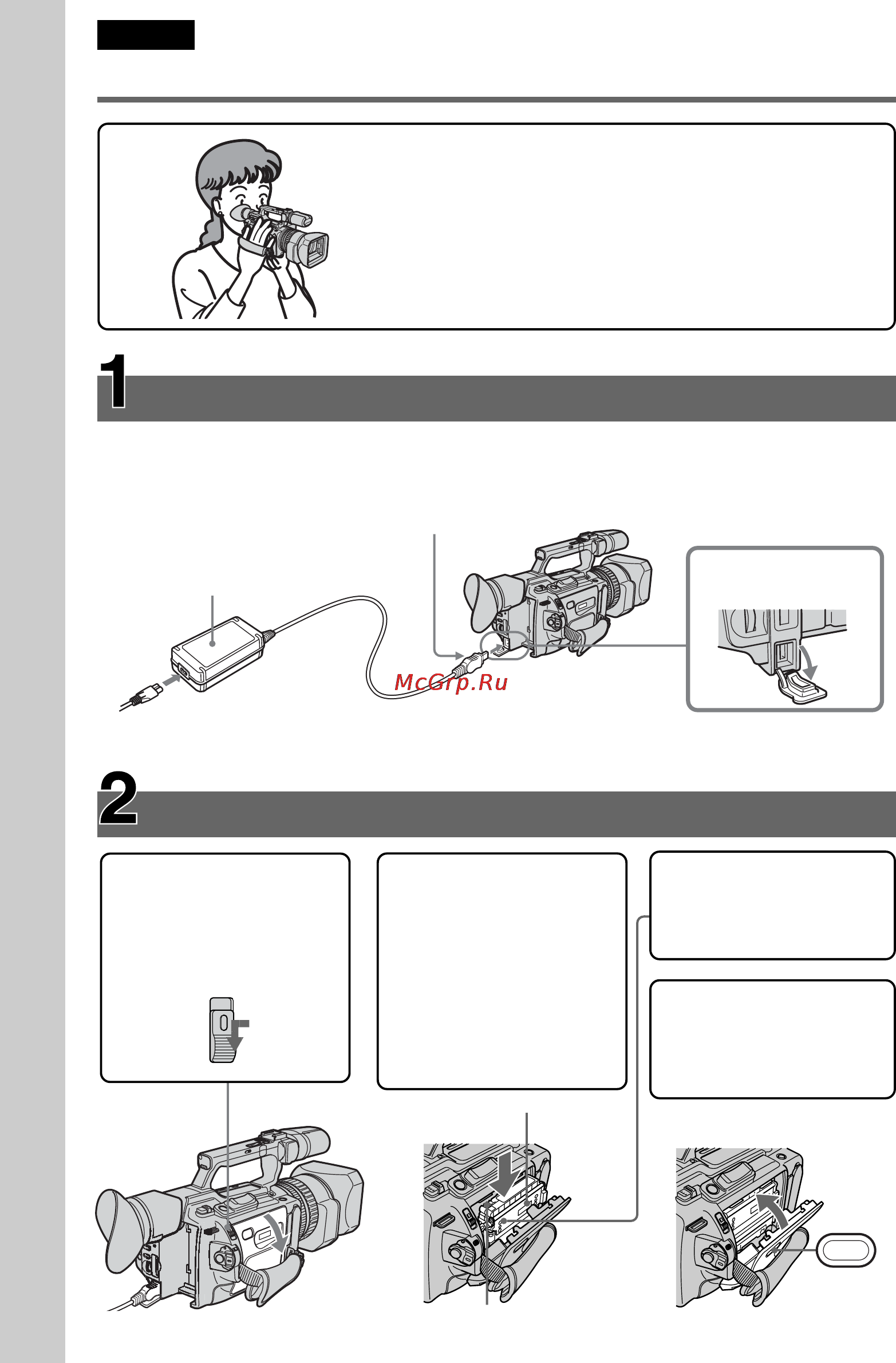 1

McGrp.Ru

2